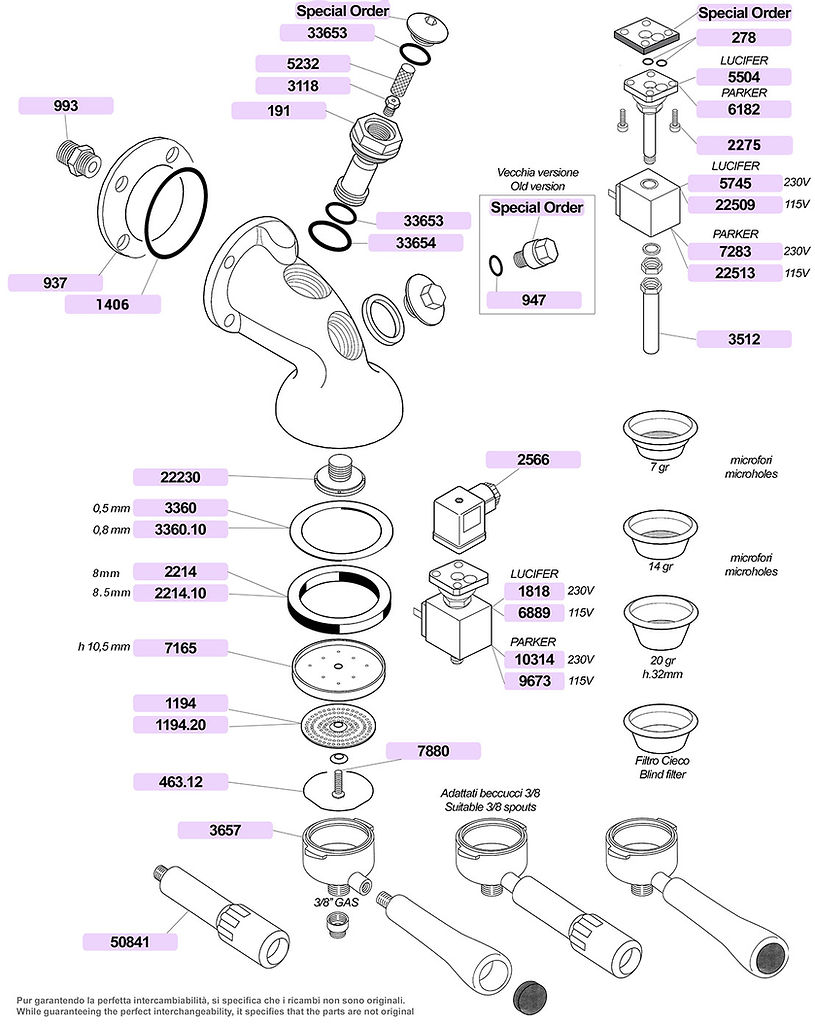 Special Order
33653
5232
3118
191
993
937
1406
33653
33654
Special Order
278
LUCIFER
5504
PARKER
6182
2275
LUCIFER
5745 230V
22509 115V
PARKER
7283 230V
22513 115V
3512
Vecchia versione
Old version
Special Order
947
22230
0,5 mm 3360
0,8 mm 3360.10
8mm 2214
8.5mm 2214.10
h 10,5 mm 7165
1194
1194.20
7880
463.12
3657
3/8" GAS
50841
2566
LUCIFER
1818 230V
6889 115V
PARKER
10314 230V
9673 115V
7 gr
microfori
microholes
14 gr
microfori
microholes
20 gr
h.32mm
Filtro Cieco
Blind filter
Adattati beccucci 3/8
Suitable 3/8 spouts
Pur garantendo la perfetta intercambiabilità, si specifica che i ricambi non sono originali.
While guaranteeing the perfect interchangeability, it specifies that the parts are not original