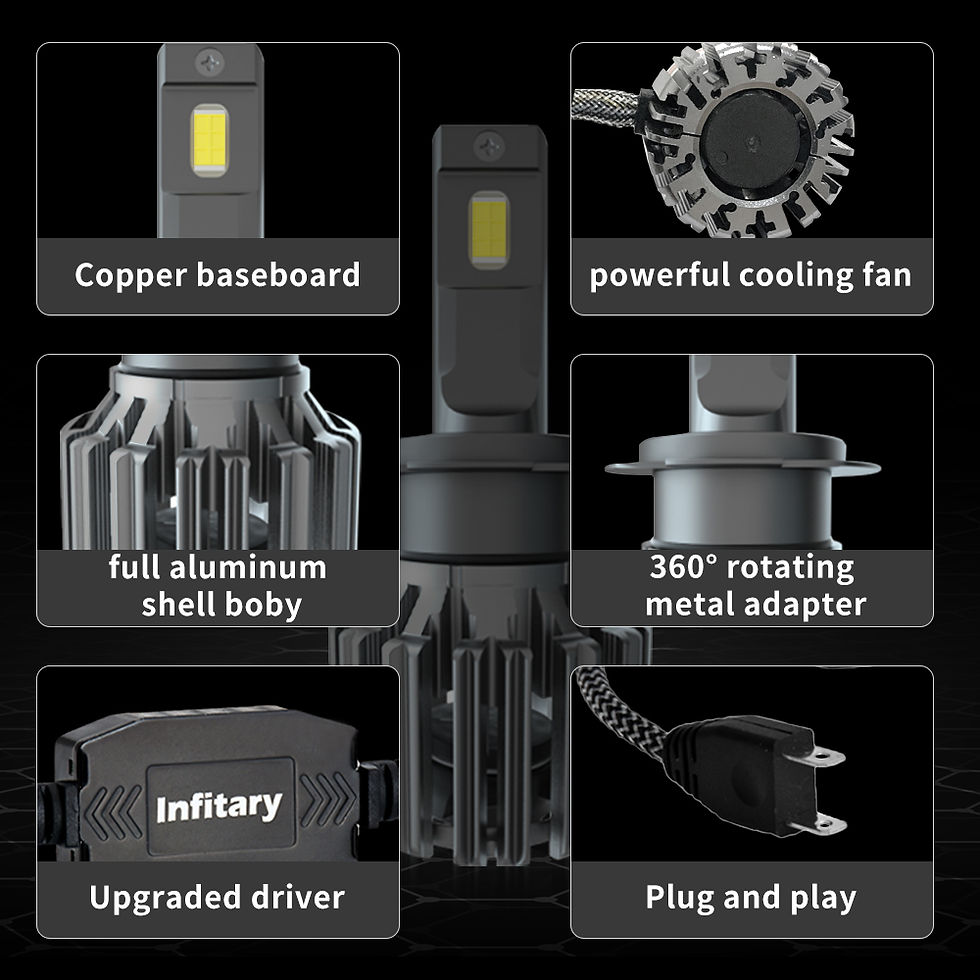 Copper baseboard

powerful cooling fan

full aluminum shell boby

360° rotating metal adapter

Infitary

Upgraded driver

Plug and play