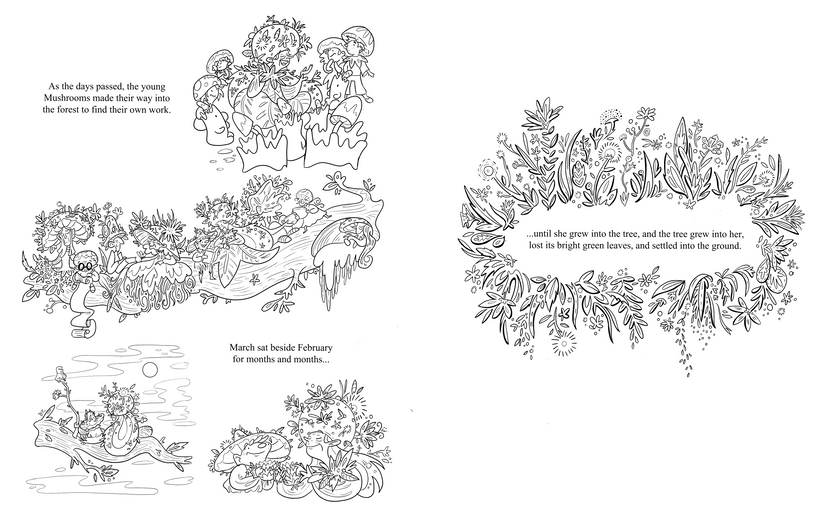 As the days passed, the young Mushrooms made their way into the forest to find their own work.

March sat beside February for months and months...

...until she grew into the tree, and the tree grew into her, lost its bright green leaves, and settled into the ground.