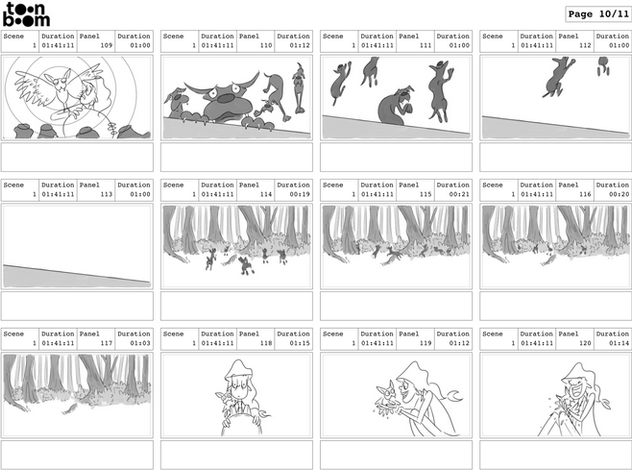 toon boom

Page 10/11

| Scene | Duration | Panel | Duration |
|---|---|---|---|
| 1 | 01:41:11 | 109 | 01:00 |

| Scene | Duration | Panel | Duration |
|---|---|---|---|
| 1 | 01:41:11 | 110 | 01:12 |

| Scene | Duration | Panel | Duration |
|---|---|---|---|
| 1 | 01:41:11 | 111 | 01:00 |

| Scene | Duration | Panel | Duration |
|---|---|---|---|
| 1 | 01:41:11 | 112 | 01:00 |

| Scene | Duration | Panel | Duration |
|---|---|---|---|
| 1 | 01:41:11 | 113 | 01:00 |

| Scene | Duration | Panel | Duration |
|---|---|---|---|
| 1 | 01:41:11 | 114 | 00:19 |

| Scene | Duration | Panel | Duration |
|---|---|---|---|
| 1 | 01:41:11 | 115 | 00:21 |

| Scene | Duration | Panel | Duration |
|---|---|---|---|
| 1 | 01:41:11 | 116 | 00:20 |

| Scene | Duration | Panel | Duration |
|---|---|---|---|
| 1 | 01:41:11 | 117 | 01:03 |

| Scene | Duration | Panel | Duration |
|---|---|---|---|
| 1 | 01:41:11 | 118 | 01:15 |

| Scene | Duration | Panel | Duration |
|---|---|---|---|
| 1 | 01:41:11 | 119 | 01:12 |

| Scene | Duration | Panel | Duration |
|---|---|---|---|
| 1 | 01:41:11 | 120 | 01:14 |