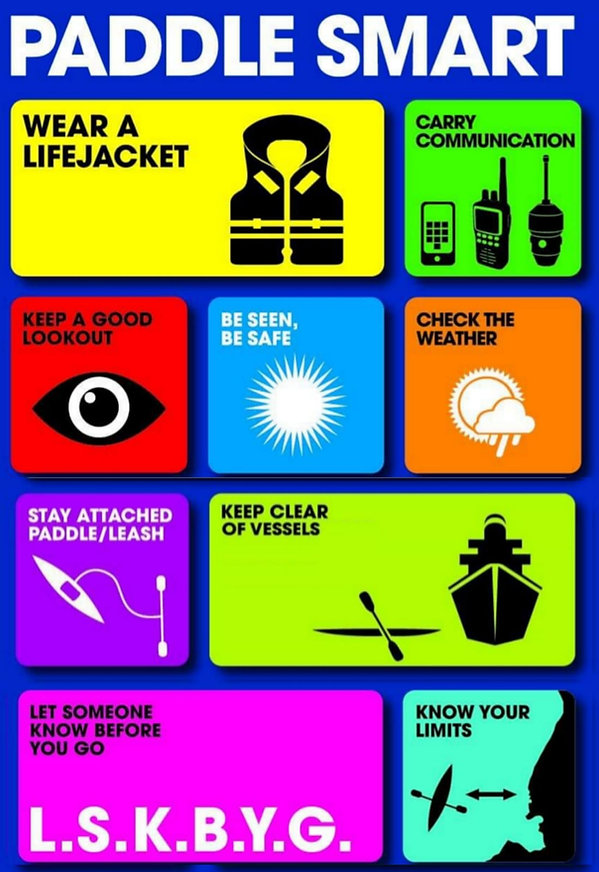 PADDLE SMART

WEAR A LIFEJACKET

CARRY COMMUNICATION

KEEP A GOOD LOOKOUT

BE SEEN, BE SAFE

CHECK THE WEATHER

STAY ATTACHED PADDLE/LEASH

KEEP CLEAR OF VESSELS

LET SOMEONE KNOW BEFORE YOU GO

L.S.K.B.Y.G.

KNOW YOUR LIMITS