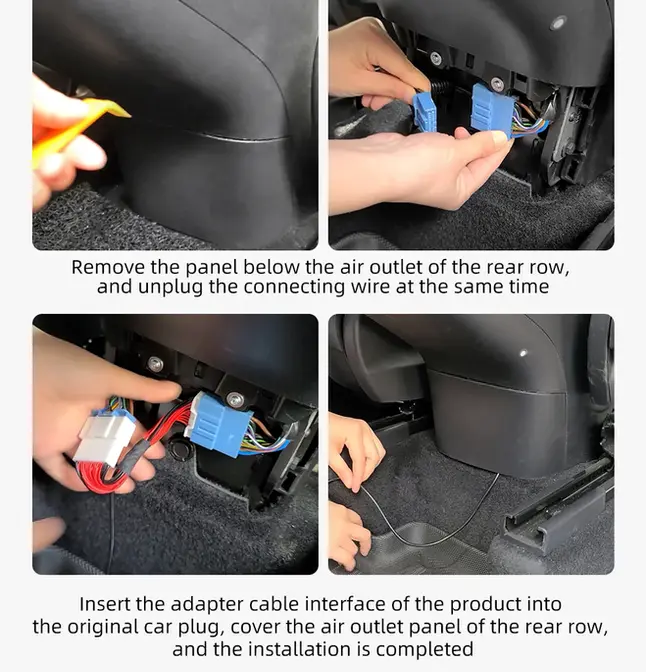 Remove the panel below the air outlet of the rear row, and unplug the connecting wire at the same time

Insert the adapter cable interface of the product into the original car plug, cover the air outlet panel of the rear row, and the installation is completed