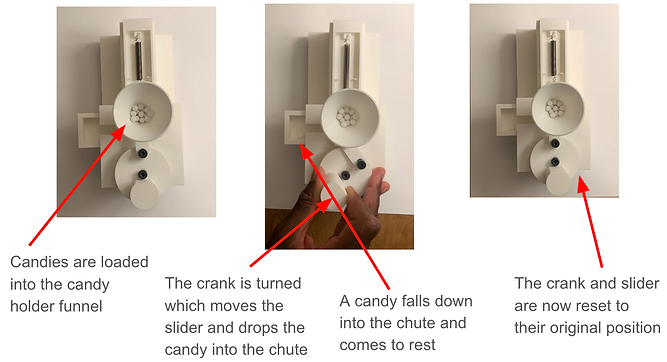 Candies are loaded into the candy holder funnel

The crank is turned which moves the slider and drops the candy into the chute

A candy falls down into the chute and comes to rest

The crank and slider are now reset to their original position