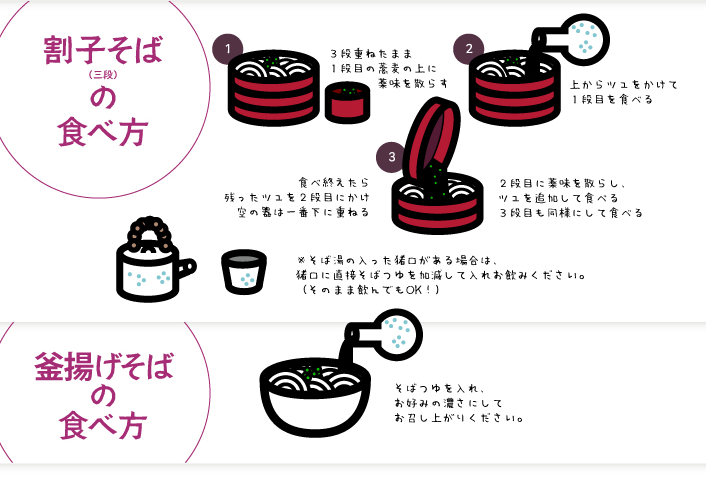 割子そば
（三段）
の
食べ方

1
3段重ねたまま
1段目の蕎麦の上に
薬味を散らす

2
上からツユをかけて
1段目を食べる

3
食べ終えたら
残ったツユを2段目にかけ
空の器は一番下に重ねる

2段目に薬味を散らし、
ツユを追加して食べる
3段目も同様にして食べる

※そば湯の入った猪口がある場合は、
猪口に直接そばつゆを加減して入れお飲みください。
（そのまま飲んでもOK！）

釜揚げそば
の
食べ方

そばつゆを入れ、
お好みの濃さにして
お召し上がりください。