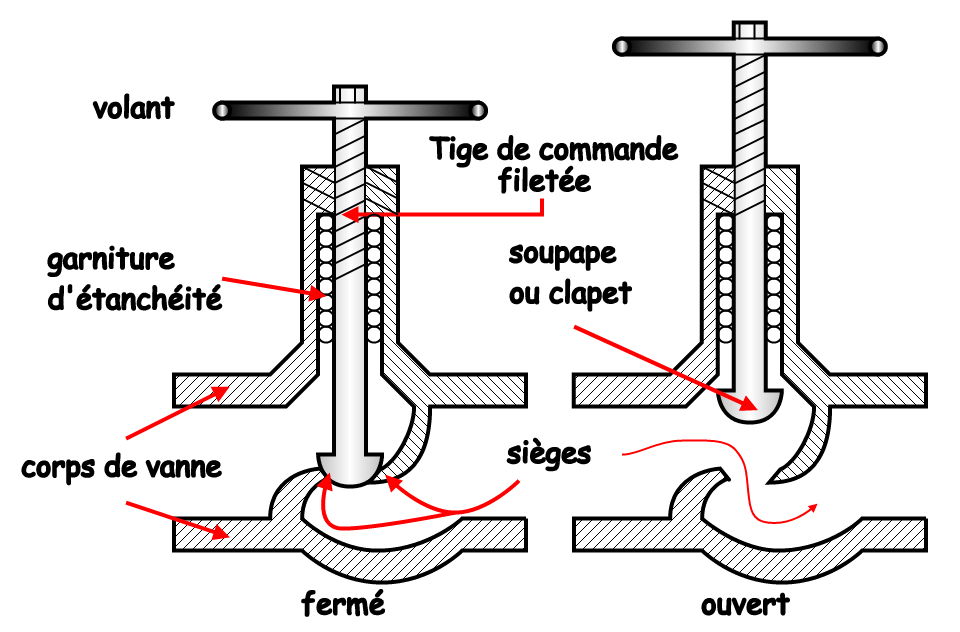 volant

Tige de commande filetée

garniture d'étanchéité

soupape ou clapet

corps de vanne

sièges

fermé

ouvert