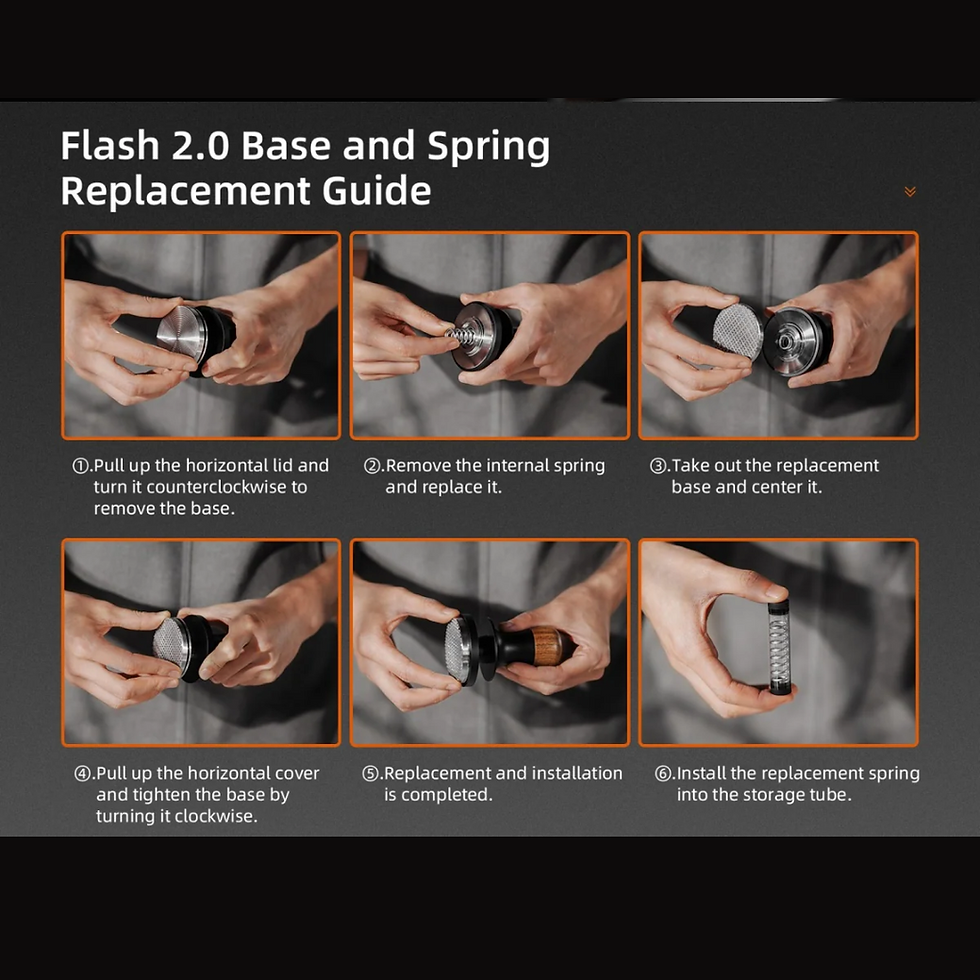 Flash 2.0 Base and Spring Replacement Guide

①.Pull up the horizontal lid and turn it counterclockwise to remove the base.

②.Remove the internal spring and replace it.

③.Take out the replacement base and center it.

④.Pull up the horizontal cover and tighten the base by turning it clockwise.

⑤.Replacement and installation is completed.

⑥.Install the replacement spring into the storage tube.