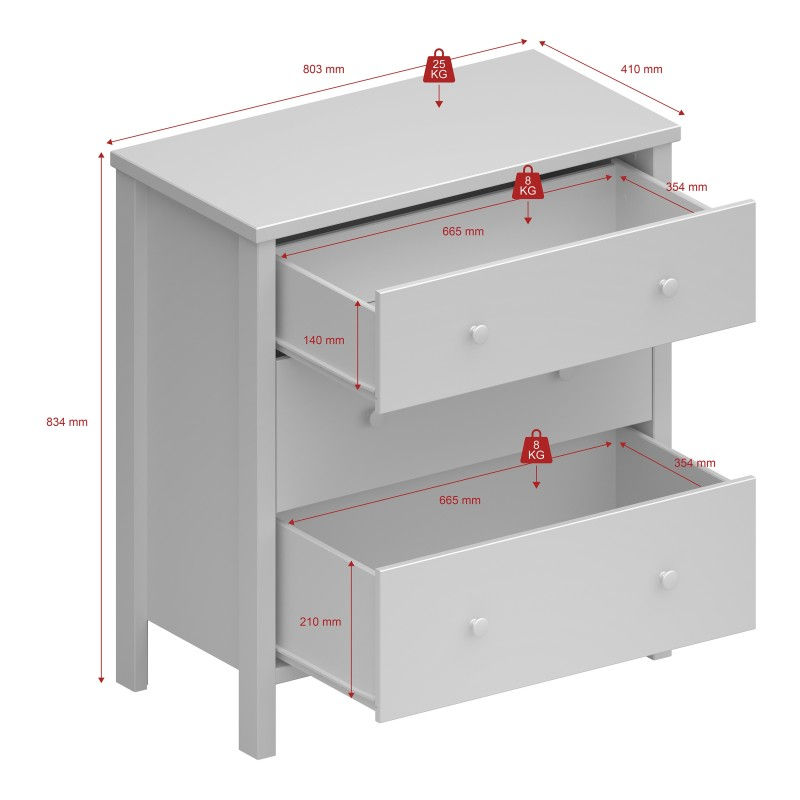 803 mm

25 KG

410 mm

8 KG

354 mm

665 mm

140 mm

834 mm

8 KG

354 mm

665 mm

210 mm