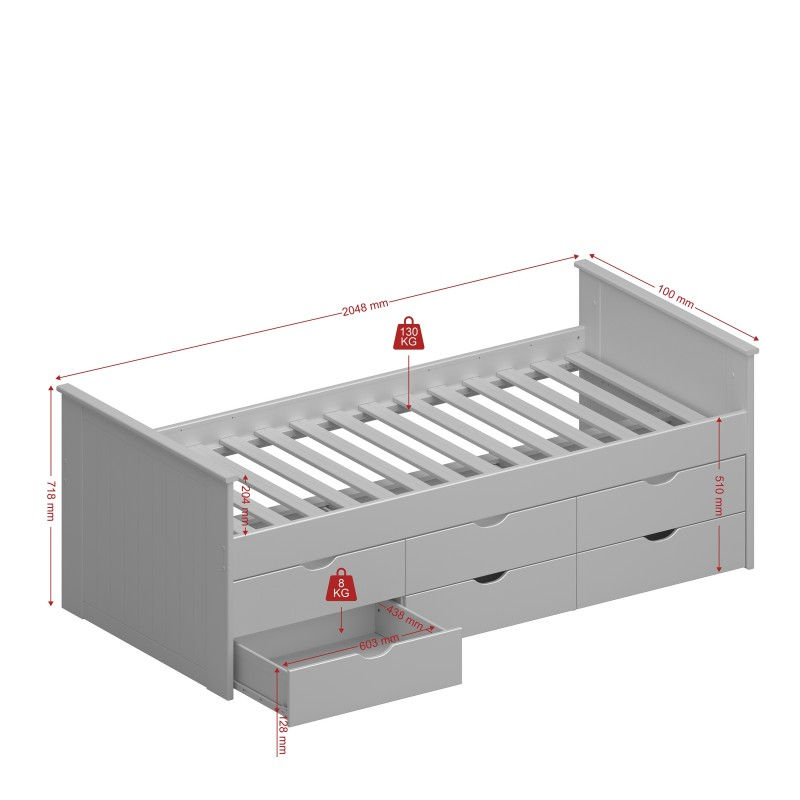 2048 mm
100 mm
130 KG
718 mm
204 mm
510 mm
8 KG
438 mm
603 mm
128 mm