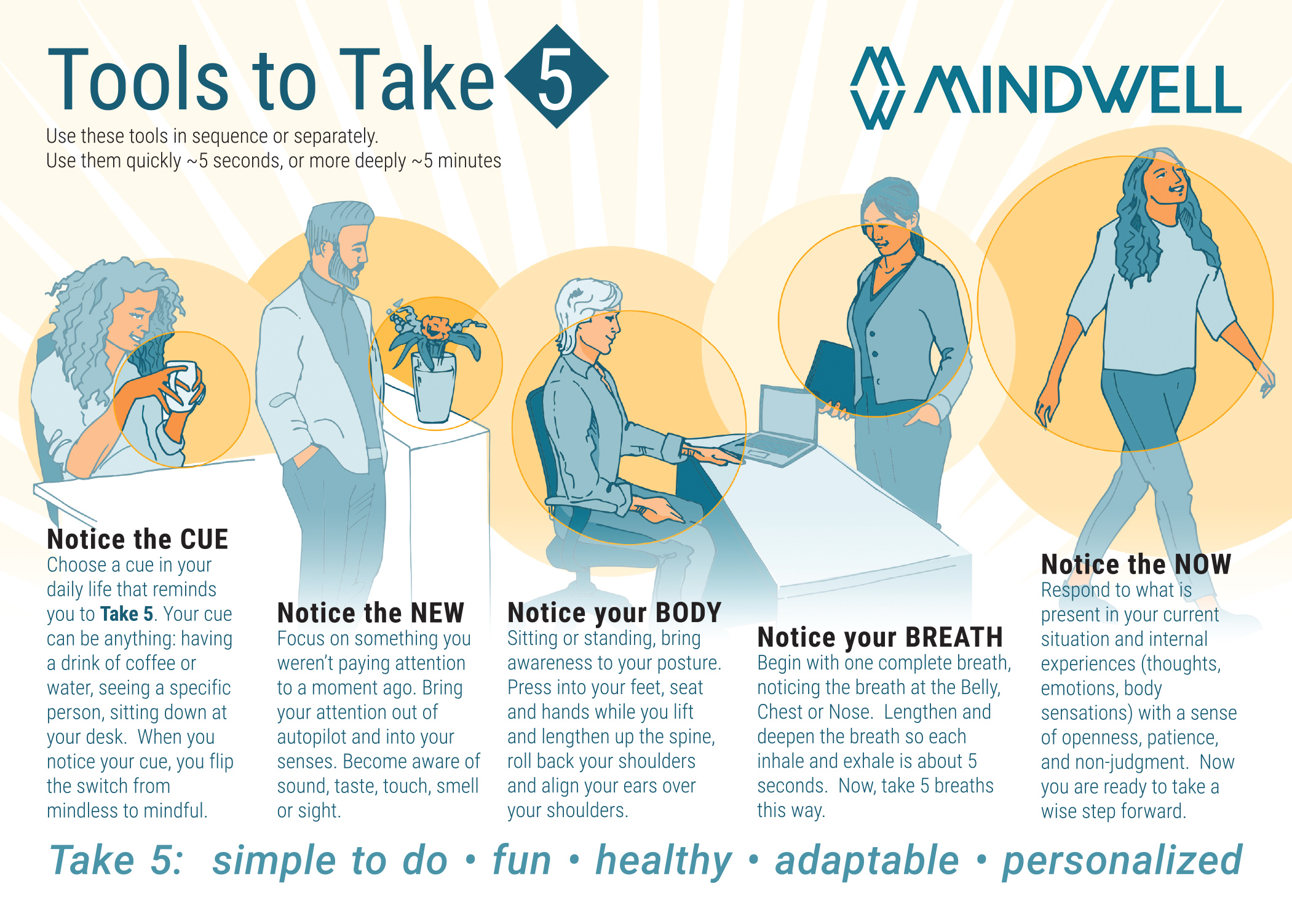 Tools to Take 5

MINDWELL

Use these tools in sequence or separately.
Use them quickly ~5 seconds, or more deeply ~5 minutes

Notice the CUE
Choose a cue in your daily life that reminds you to Take 5. Your cue can be anything: having a drink of coffee or water, seeing a specific person, sitting down at your desk. When you notice your cue, you flip the switch from mindless to mindful.

Notice the NEW
Focus on something you weren't paying attention to a moment ago. Bring your attention out of autopilot and into your senses. Become aware of sound, taste, touch, smell or sight.

Notice your BODY
Sitting or standing, bring awareness to your posture. Press into your feet, seat and hands while you lift and lengthen up the spine, roll back your shoulders and align your ears over your shoulders.

Notice your BREATH
Begin with one complete breath, noticing the breath at the Belly, Chest or Nose. Lengthen and deepen the breath so each inhale and exhale is about 5 seconds. Now, take 5 breaths this way.

Notice the NOW
Respond to what is present in your current situation and internal experiences (thoughts, emotions, body sensations) with a sense of openness, patience, and non-judgment. Now you are ready to take a wise step forward.

Take 5: simple to do • fun • healthy • adaptable • personalized