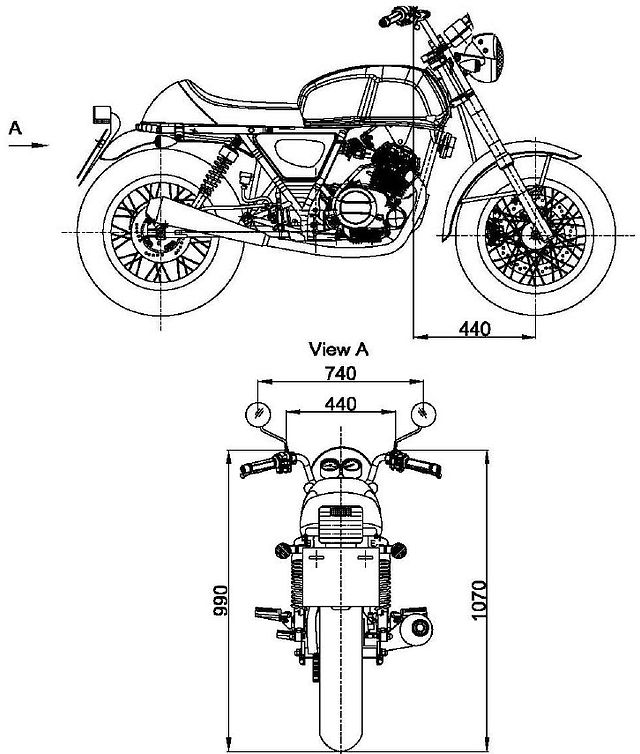 A

440

View A

740

440

990

1070