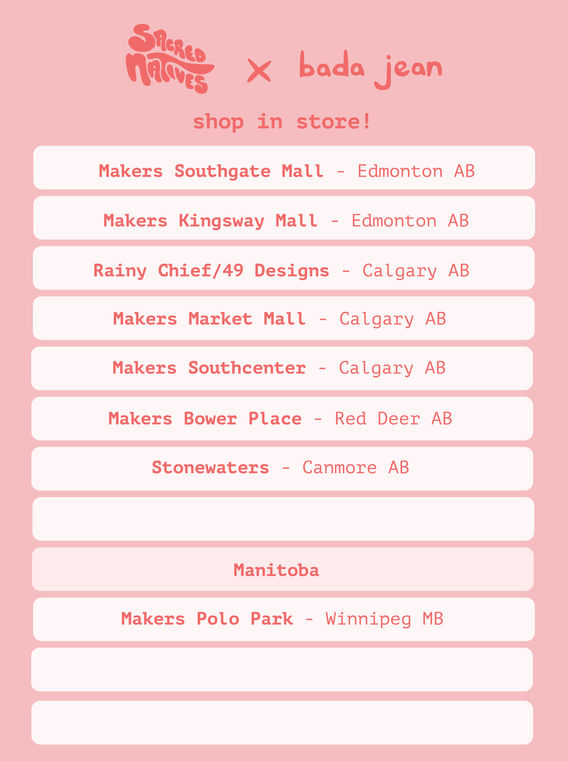 SACRED NATIVES × bada jean

shop in store!

Makers Southgate Mall - Edmonton AB

Makers Kingsway Mall - Edmonton AB

Rainy Chief/49 Designs - Calgary AB

Makers Market Mall - Calgary AB

Makers Southcenter - Calgary AB

Makers Bower Place - Red Deer AB

Stonewaters - Canmore AB

Manitoba

Makers Polo Park - Winnipeg MB