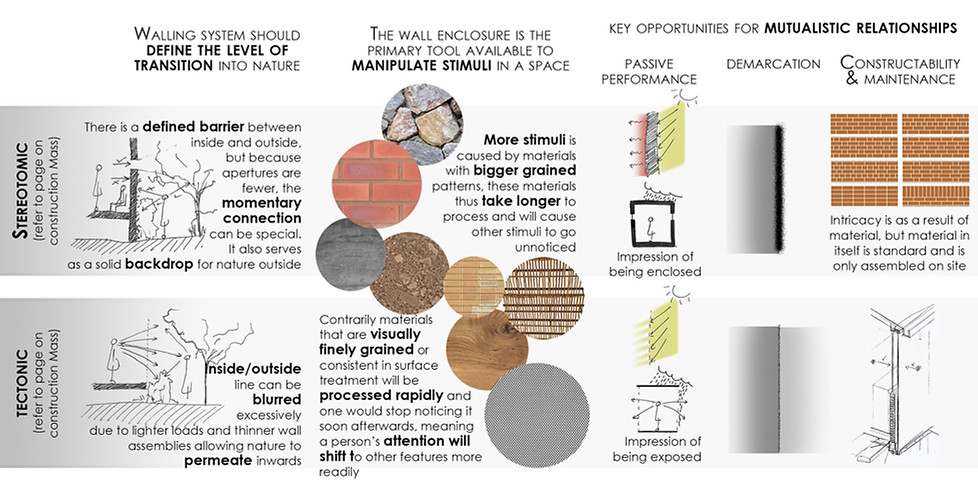 WALLING SYSTEM SHOULD DEFINE THE LEVEL OF TRANSITION INTO NATURE

THE WALL ENCLOSURE IS THE PRIMARY TOOL AVAILABLE TO MANIPULATE STIMULI IN A SPACE

KEY OPPORTUNITIES FOR MUTUALISTIC RELATIONSHIPS

PASSIVE PERFORMANCE

DEMARCATION

CONSTRUCTABILITY & MAINTENANCE

STEREOTOMIC (refer to page on construction Mass)

There is a defined barrier between inside and outside, but because apertures are fewer, the momentary connection can be special. It also serves as a solid backdrop for nature outside

More stimuli is caused by materials with bigger grained patterns, these materials thus take longer to process and will cause other stimuli to go unnoticed

Impression of being enclosed

Intricacy is as a result of material, but material in itself is standard and is only assembled on site

TECTONIC (refer to page on construction Mass)

Inside/outside line can be blurred excessively due to lighter loads and thinner wall assemblies allowing nature to permeate inwards

Contrarily materials that are visually finely grained or consistent in surface treatment will be processed rapidly and one would stop noticing it soon afterwards, meaning a person's attention will shift to other features more readily

Impression of being exposed