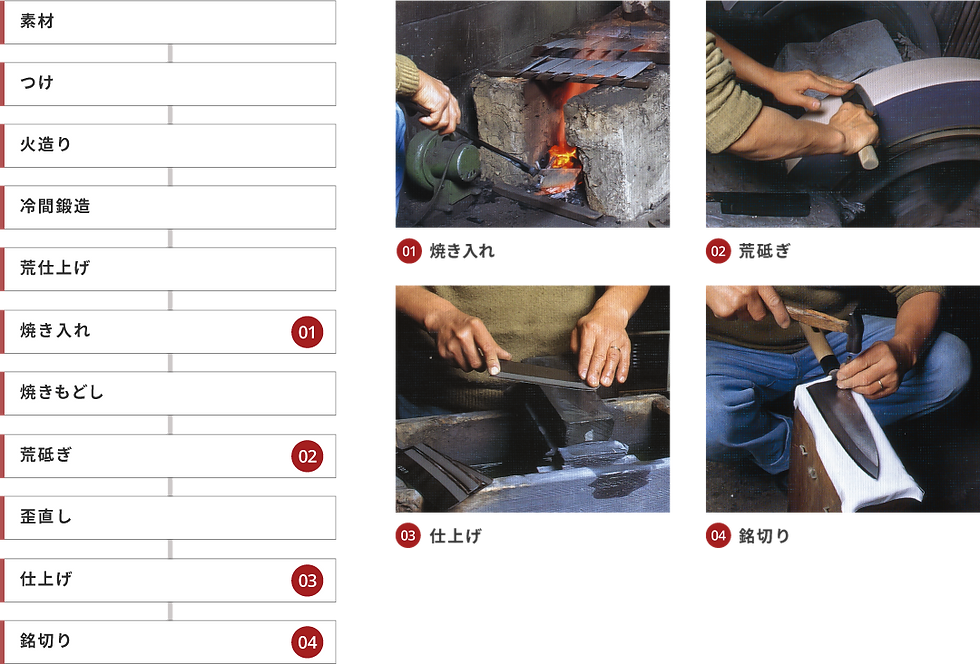 素材

つけ

火造り

冷間鍛造

荒仕上げ

焼き入れ 01

焼きもどし

荒砥ぎ 02

歪直し

仕上げ 03

銘切り 04

01 焼き入れ

02 荒砥ぎ

03 仕上げ

04 銘切り