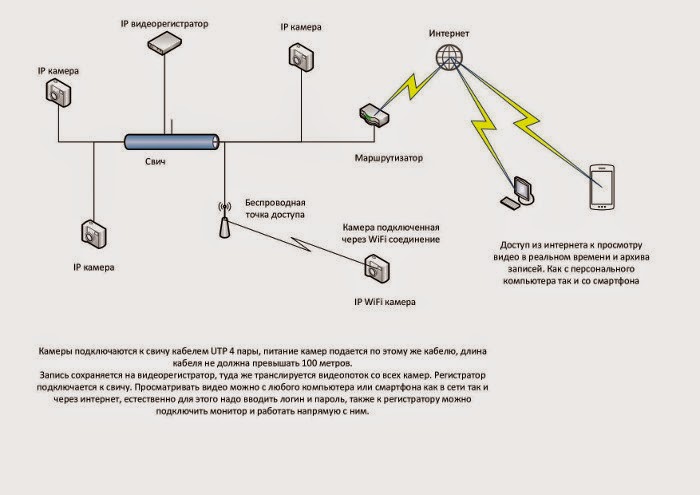 IP видеорегистратор

IP камера

Интернет

IP камера

Свич

Маршрутизатор

Беспроводная точка доступа

Камера подключенная через WiFi соединение

IP камера

IP WiFi камера

Доступ из интернета к просмотру видео в реальном времени и архива записей. Как с персонального компьютера так и со смартфона

Камеры подключаются к свичу кабелем UTP 4 пары, питание камер подается по этому же кабелю, длина кабеля не должна превышать 100 метров.
Запись сохраняется на видеорегистратор, туда же транслируется видеопоток со всех камер. Регистратор подключается к свичу. Просматривать видео можно с любого компьютера или смартфона как в сети так и через интернет, естественно для этого надо вводить логин и пароль, также к регистратору можно подключить монитор и работать напрямую с ним.