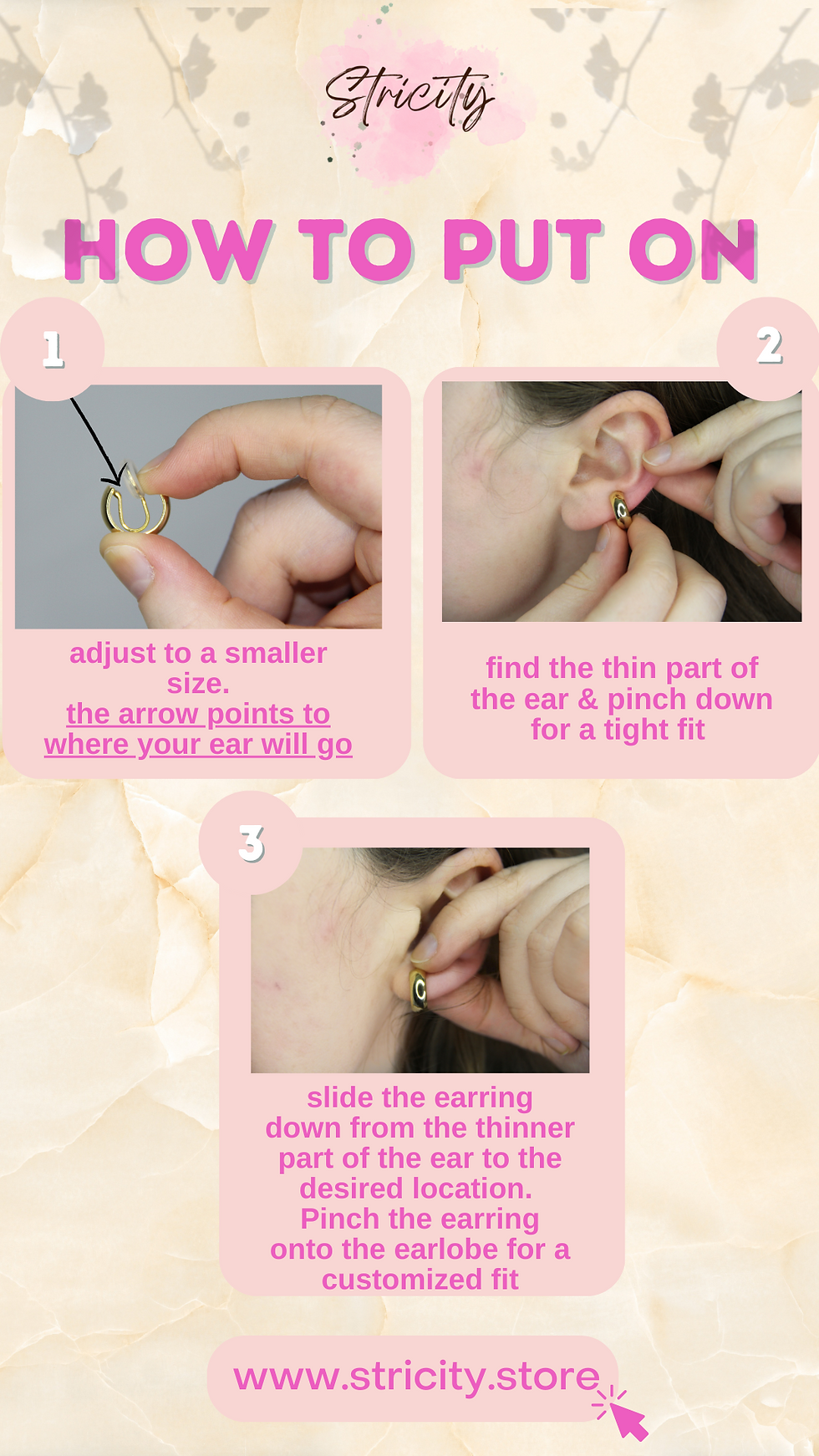 Stricity

HOW TO PUT ON

1

adjust to a smaller size.
the arrow points to where your ear will go

2

find the thin part of the ear & pinch down for a tight fit

3

slide the earring down from the thinner part of the ear to the desired location. Pinch the earring onto the earlobe for a customized fit

www.stricity.store