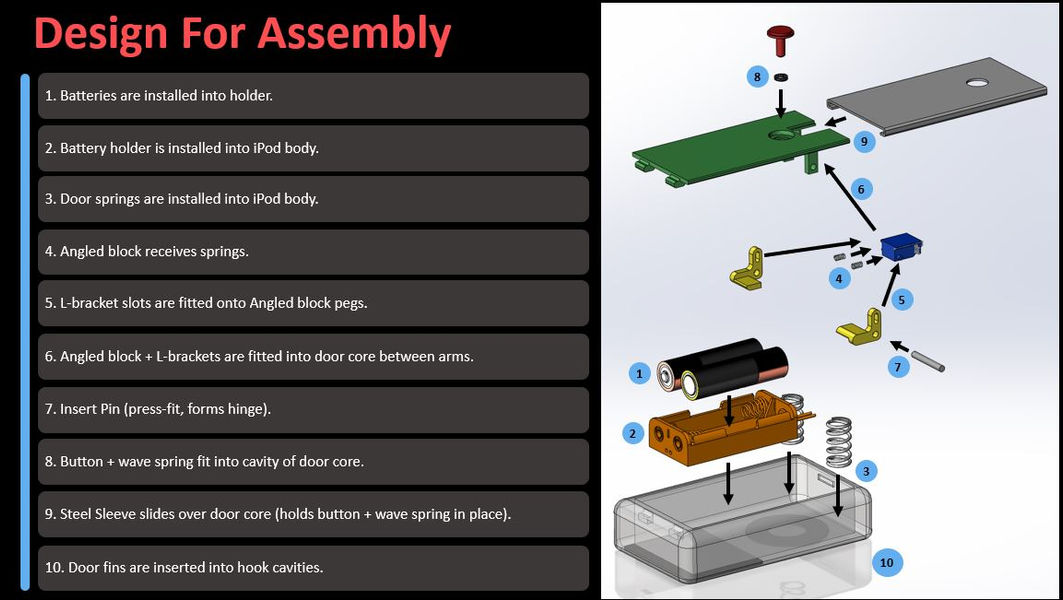 Design For Assembly

1. Batteries are installed into holder.

2. Battery holder is installed into iPod body.

3. Door springs are installed into iPod body.

4. Angled block receives springs.

5. L-bracket slots are fitted onto Angled block pegs.

6. Angled block + L-brackets are fitted into door core between arms.

7. Insert Pin (press-fit, forms hinge).

8. Button + wave spring fit into cavity of door core.

9. Steel Sleeve slides over door core (holds button + wave spring in place).

10. Door fins are inserted into hook cavities.

8
9
6
4
5
7
1
2
3
10