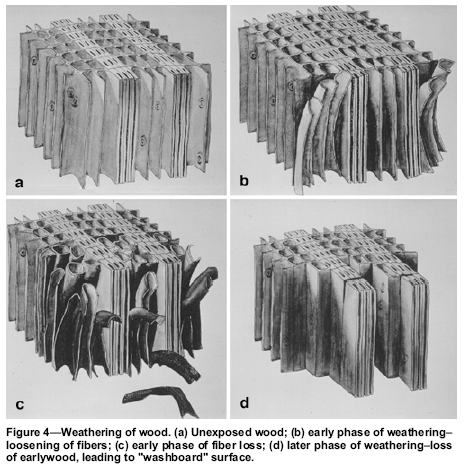 a

b

c

d

Figure 4—Weathering of wood. (a) Unexposed wood; (b) early phase of weathering–loosening of fibers; (c) early phase of fiber loss; (d) later phase of weathering–loss of earlywood, leading to "washboard" surface.