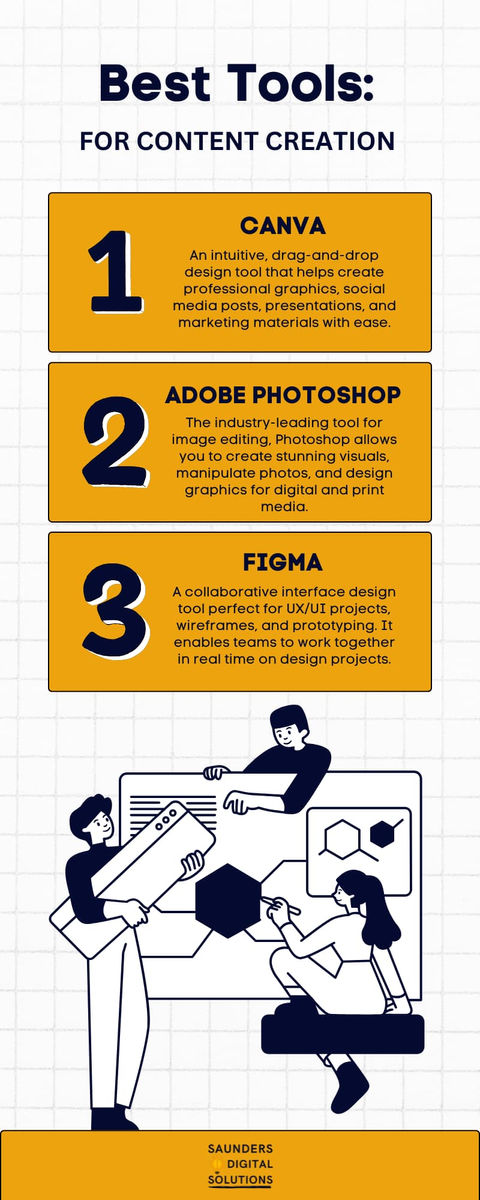 Best Tools:

FOR CONTENT CREATION

1

CANVA

An intuitive, drag-and-drop design tool that helps create professional graphics, social media posts, presentations, and marketing materials with ease.

2

ADOBE PHOTOSHOP

The industry-leading tool for image editing, Photoshop allows you to create stunning visuals, manipulate photos, and design graphics for digital and print media.

3

FIGMA

A collaborative interface design tool perfect for UX/UI projects, wireframes, and prototyping. It enables teams to work together in real time on design projects.

SAUNDERS
DIGITAL
SOLUTIONS