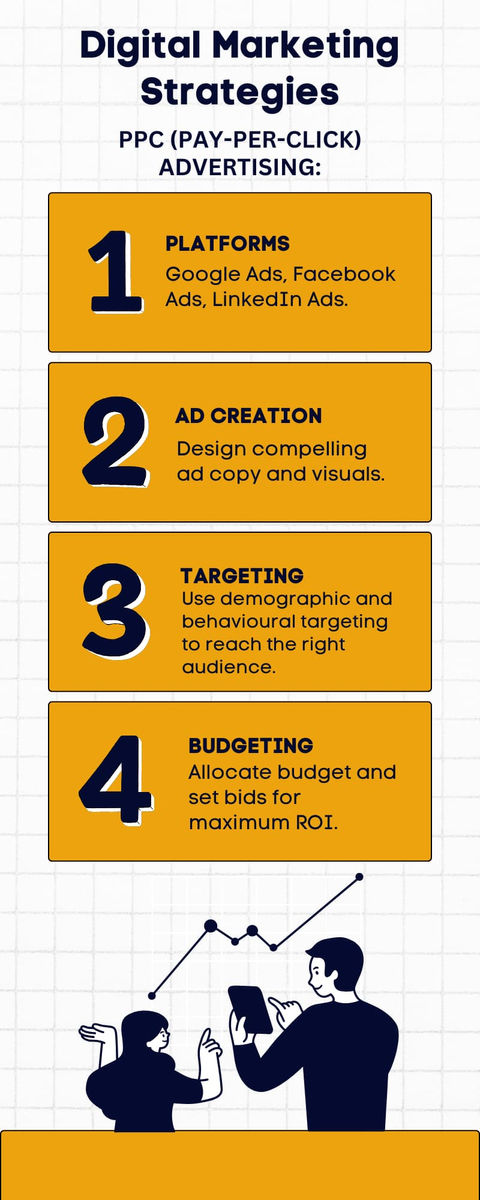 Digital Marketing Strategies

PPC (PAY-PER-CLICK) ADVERTISING:

1

PLATFORMS

Google Ads, Facebook Ads, LinkedIn Ads.

2

AD CREATION

Design compelling ad copy and visuals.

3

TARGETING

Use demographic and behavioural targeting to reach the right audience.

4

BUDGETING

Allocate budget and set bids for maximum ROI.