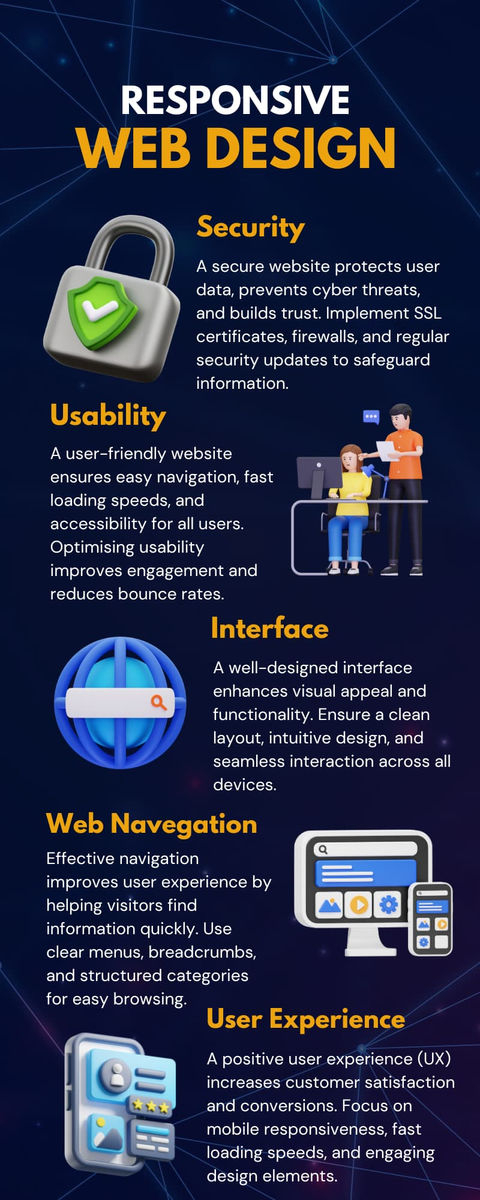 RESPONSIVE
WEB DESIGN

Security

A secure website protects user data, prevents cyber threats, and builds trust. Implement SSL certificates, firewalls, and regular security updates to safeguard information.

Usability

A user-friendly website ensures easy navigation, fast loading speeds, and accessibility for all users. Optimising usability improves engagement and reduces bounce rates.

Interface

A well-designed interface enhances visual appeal and functionality. Ensure a clean layout, intuitive design, and seamless interaction across all devices.

Web Navegation

Effective navigation improves user experience by helping visitors find information quickly. Use clear menus, breadcrumbs, and structured categories for easy browsing.

User Experience

A positive user experience (UX) increases customer satisfaction and conversions. Focus on mobile responsiveness, fast loading speeds, and engaging design elements.