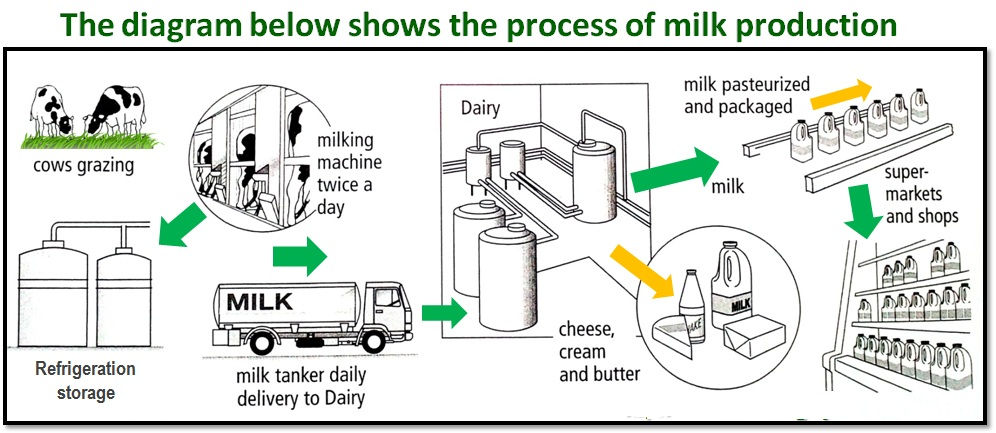 The diagram below shows the process of milk production

cows grazing

milking machine twice a day

Refrigeration storage

MILK

milk tanker daily delivery to Dairy

Dairy

milk

cheese, cream and butter

MILK

milk pasteurized and packaged

super-markets and shops