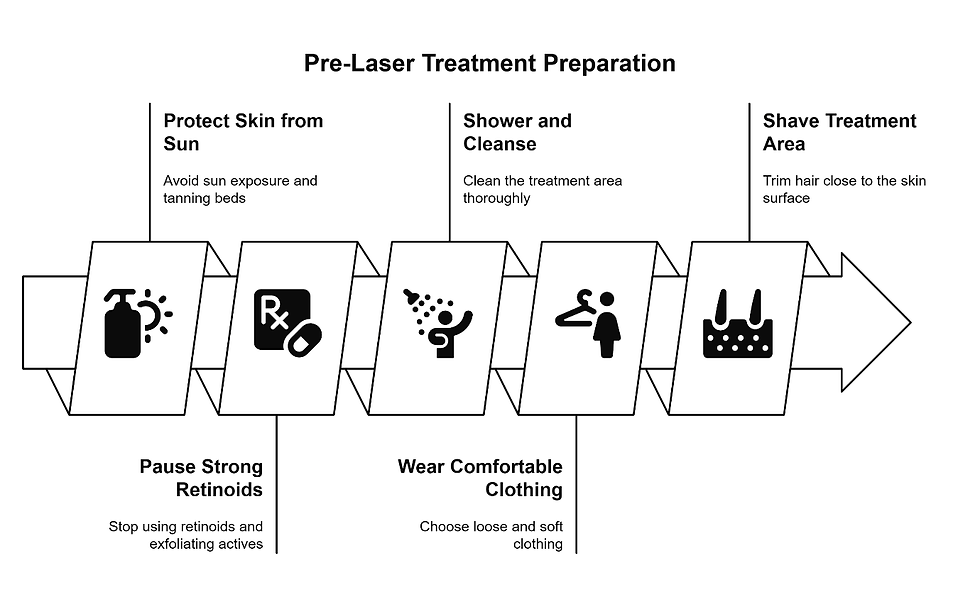 Pre-Laser Treatment Preparation

Protect Skin from Sun

Avoid sun exposure and tanning beds

Shower and Cleanse

Clean the treatment area thoroughly

Shave Treatment Area

Trim hair close to the skin surface

Rx

Pause Strong Retinoids

Stop using retinoids and exfoliating actives

Wear Comfortable Clothing

Choose loose and soft clothing