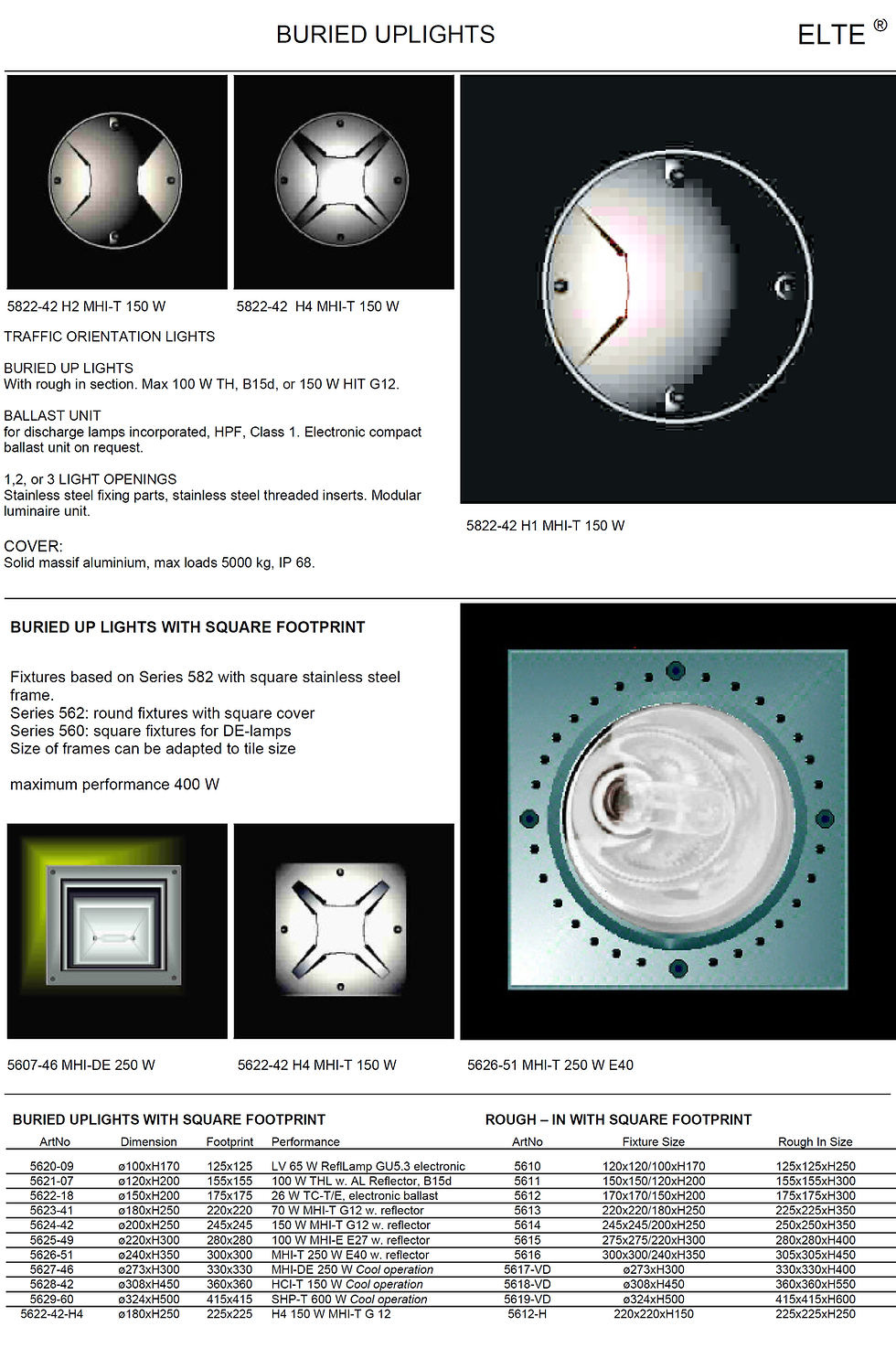 BURIED UPLIGHTS

ELTE ®

5822-42 H2 MHI-T 150 W

5822-42 H4 MHI-T 150 W

TRAFFIC ORIENTATION LIGHTS

BURIED UP LIGHTS
With rough in section. Max 100 W TH, B15d, or 150 W HIT G12.

BALLAST UNIT
for discharge lamps incorporated, HPF, Class 1. Electronic compact ballast unit on request.

1,2, or 3 LIGHT OPENINGS
Stainless steel fixing parts, stainless steel threaded inserts. Modular luminaire unit.

COVER:
Solid massif aluminium, max loads 5000 kg, IP 68.

5822-42 H1 MHI-T 150 W

BURIED UP LIGHTS WITH SQUARE FOOTPRINT

Fixtures based on Series 582 with square stainless steel frame.
Series 562: round fixtures with square cover
Series 560: square fixtures for DE-lamps
Size of frames can be adapted to tile size

maximum performance 400 W

5607-46 MHI-DE 250 W

5622-42 H4 MHI-T 150 W

5626-51 MHI-T 250 W E40

BURIED UPLIGHTS WITH SQUARE FOOTPRINT

| ArtNo | Dimension | Footprint | Performance |
|---|---|---|---|
| 5620-09 | ø100xH170 | 125x125 | LV 65 W ReflLamp GU5.3 electronic |
| 5621-07 | ø120xH200 | 155x155 | 100 W THL w. AL Reflector, B15d |
| 5622-18 | ø150xH200 | 175x175 | 26 W TC-T/E, electronic ballast |
| 5623-41 | ø180xH250 | 220x220 | 70 W MHI-T G12 w. reflector |
| 5624-42 | ø200xH250 | 245x245 | 150 W MHI-T G12 w. reflector |
| 5625-49 | ø220xH300 | 280x280 | 100 W MHI-E E27 w. reflector |
| 5626-51 | ø240xH350 | 300x300 | MHI-T 250 W E40 w. reflector |
| 5627-46 | ø273xH300 | 330x330 | MHI-DE 250 W Cool operation |
| 5628-42 | ø308xH450 | 360x360 | HCI-T 150 W Cool operation |
| 5629-60 | ø324xH500 | 415x415 | SHP-T 600 W Cool operation |
| 5622-42-H4 | ø180xH250 | 225x225 | H4 150 W MHI-T G 12 |

ROUGH – IN WITH SQUARE FOOTPRINT

| ArtNo | Fixture Size | Rough In Size |
|---|---|---|
| 5610 | 120x120/100xH170 | 125x125xH250 |
| 5611 | 150x150/120xH200 | 155x155xH300 |
| 5612 | 170x170/150xH200 | 175x175xH300 |
| 5613 | 220x220/180xH250 | 225x225xH350 |
| 5614 | 245x245/200xH250 | 250x250xH350 |
| 5615 | 275x275/220xH300 | 280x280xH400 |
| 5616 | 300x300/240xH350 | 305x305xH450 |
| 5617-VD | ø273xH300 | 330x330xH400 |
| 5618-VD | ø308xH450 | 360x360xH550 |
| 5619-VD | ø324xH500 | 415x415xH600 |
| 5612-H | 220x220xH150 | 225x225xH250 |