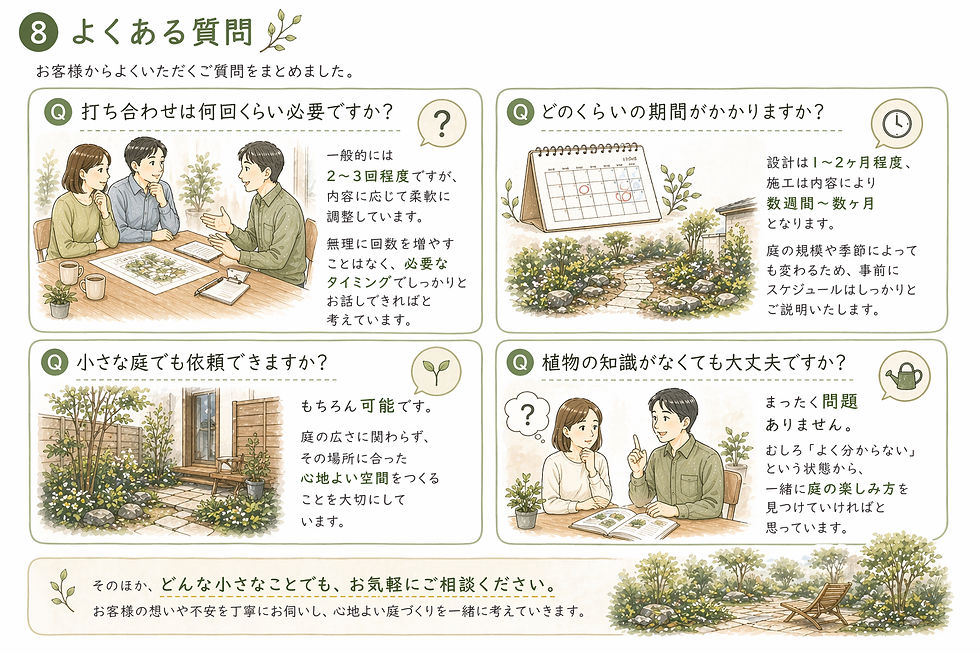 8 よくある質問

お客様からよくいただくご質問をまとめました。

Q 打ち合わせは何回くらい必要ですか？

?

一般的には2～3回程度ですが、内容に応じて柔軟に調整しています。

無理に回数を増やすことはなく、必要なタイミングでしっかりとお話しできればと考えています。

Q どのくらいの期間がかかりますか？

設計は1～2ヶ月程度、施工は内容により数週間～数ヶ月となります。

庭の規模や季節によっても変わるため、事前にスケジュールはしっかりとご説明いたします。

Q 小さな庭でも依頼できますか？

もちろん可能です。

庭の広さに関わらず、その場所に合った心地よい空間をつくることを大切にしています。

Q 植物の知識がなくても大丈夫ですか？

?

まったく問題ありません。

むしろ「よく分からない」という状態から、一緒に庭の楽しみ方を見つけていければと思っています。

そのほか、どんな小さなことでも、お気軽にご相談ください。

お客様の想いや不安を丁寧にお伺いし、心地よい庭づくりを一緒に考えていきます。