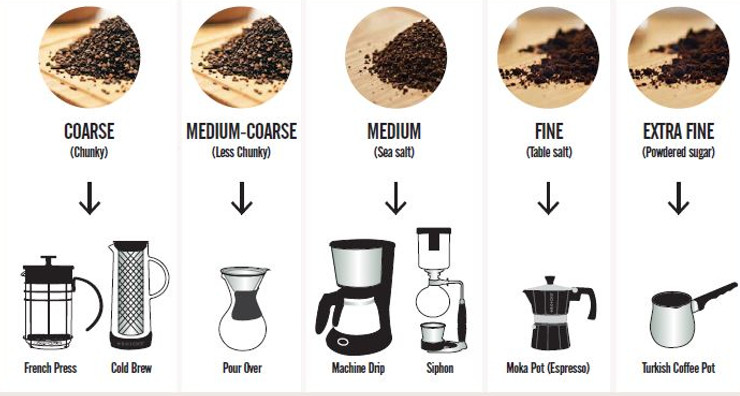 COARSE
(Chunky)

↓

French Press

Cold Brew

MEDIUM-COARSE
(Less Chunky)

↓

Pour Over

MEDIUM
(Sea salt)

↓

Machine Drip

Siphon

FINE
(Table salt)

↓

Moka Pot (Espresso)

EXTRA FINE
(Powdered sugar)

↓

Turkish Coffee Pot