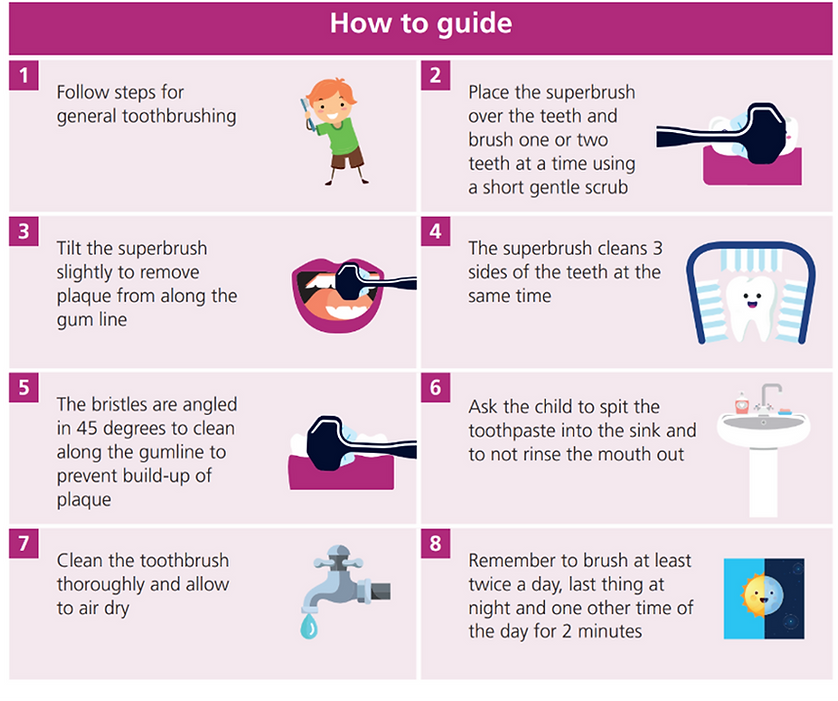 How to guide

1
Follow steps for general toothbrushing

2
Place the superbrush over the teeth and brush one or two teeth at a time using a short gentle scrub

3
Tilt the superbrush slightly to remove plaque from along the gum line

4
The superbrush cleans 3 sides of the teeth at the same time

5
The bristles are angled in 45 degrees to clean along the gumline to prevent build-up of plaque

6
Ask the child to spit the toothpaste into the sink and to not rinse the mouth out

7
Clean the toothbrush thoroughly and allow to air dry

8
Remember to brush at least twice a day, last thing at night and one other time of the day for 2 minutes