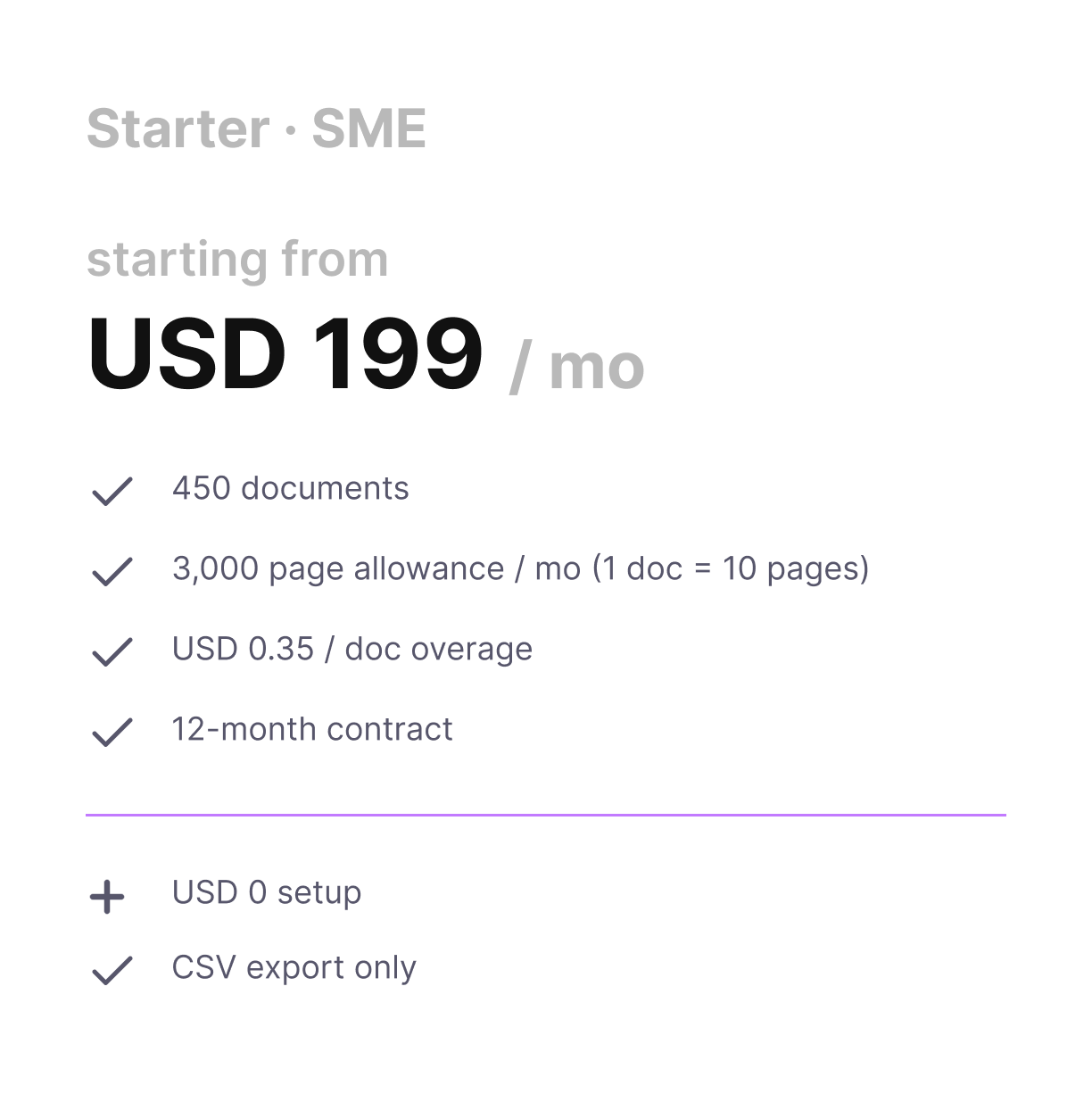 Starter · SME

starting from

USD 199 / mo

450 documents

3,000 page allowance / mo (1 doc = 10 pages)

USD 0.35 / doc overage

12-month contract

+ USD 0 setup

CSV export only