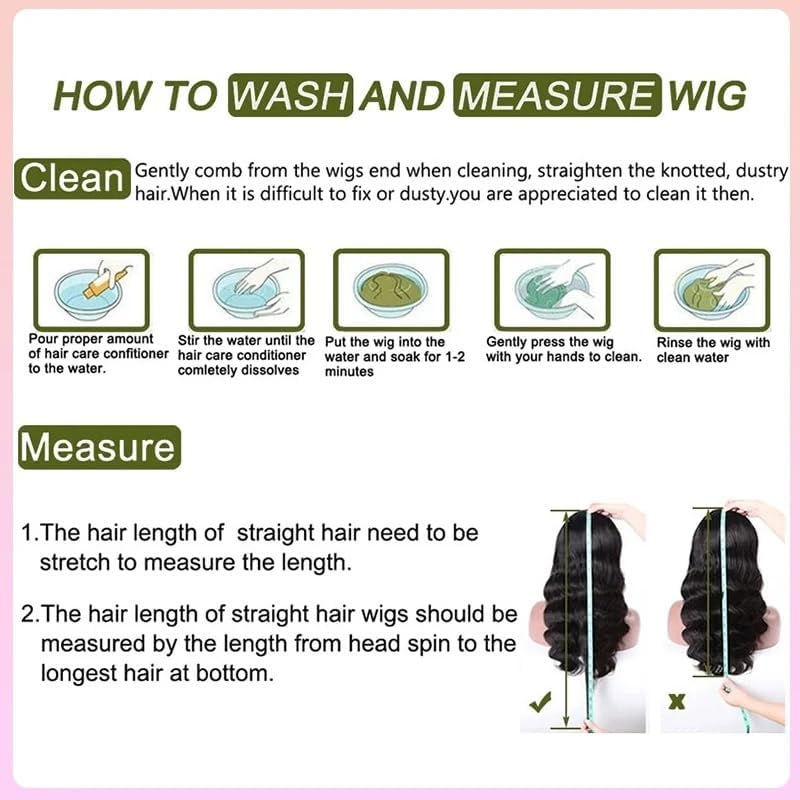 HOW TO WASH AND MEASURE WIG

Clean Gently comb from the wigs end when cleaning, straighten the knotted, dustry hair.When it is difficult to fix or dusty.you are appreciated to clean it then.

Pour proper amount of hair care confitioner to the water.

Stir the water until the hair care conditioner comletely dissolves

Put the wig into the water and soak for 1-2 minutes

Gently press the wig with your hands to clean.

Rinse the wig with clean water

Measure

1.The hair length of straight hair need to be stretch to measure the length.

2.The hair length of straight hair wigs should be measured by the length from head spin to the longest hair at bottom.

✓

x