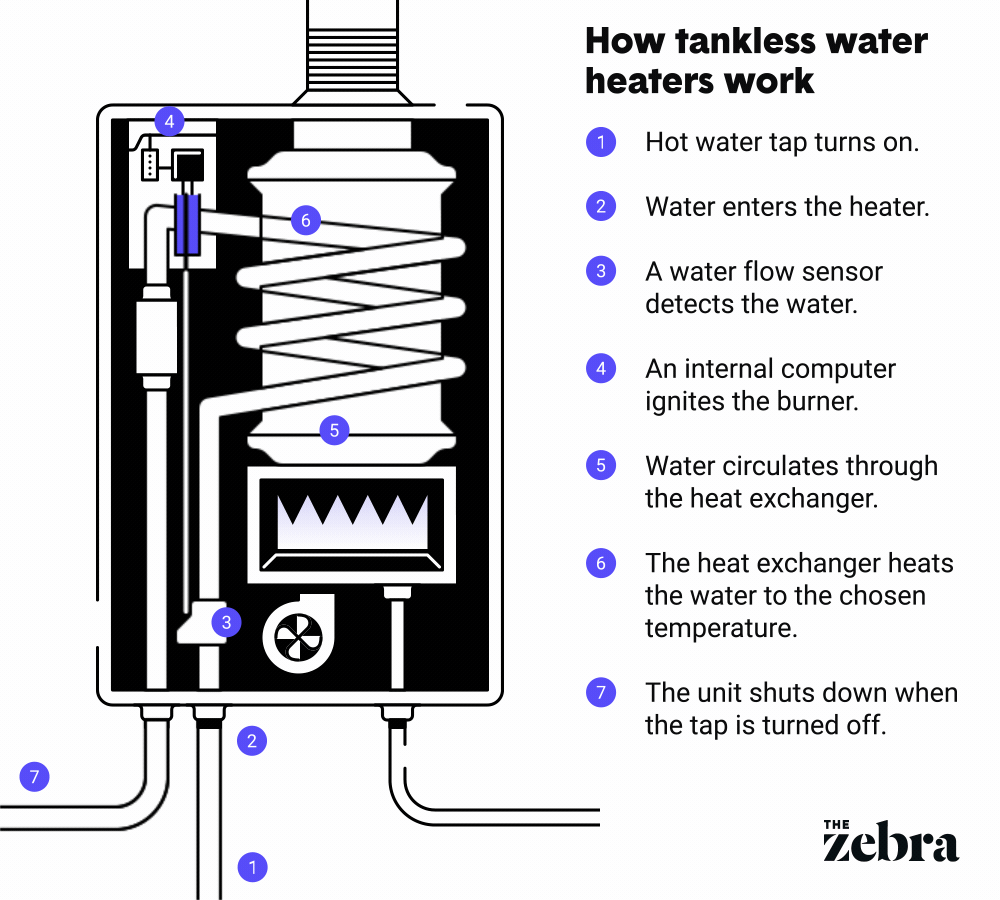 4

6

5

3

2

7

1

How tankless water heaters work

1 Hot water tap turns on.

2 Water enters the heater.

3 A water flow sensor detects the water.

4 An internal computer ignites the burner.

5 Water circulates through the heat exchanger.

6 The heat exchanger heats the water to the chosen temperature.

7 The unit shuts down when the tap is turned off.

THE zebra