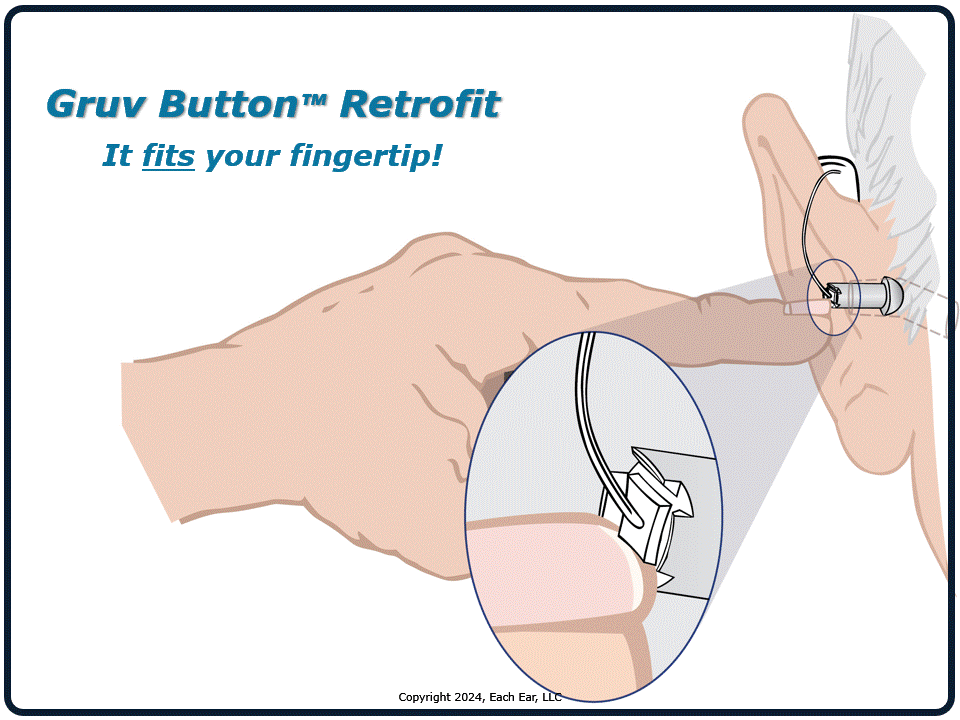 Gruv Button™ Retrofit

It fits your fingertip!

Copyright 2024, Each Ear, LLC