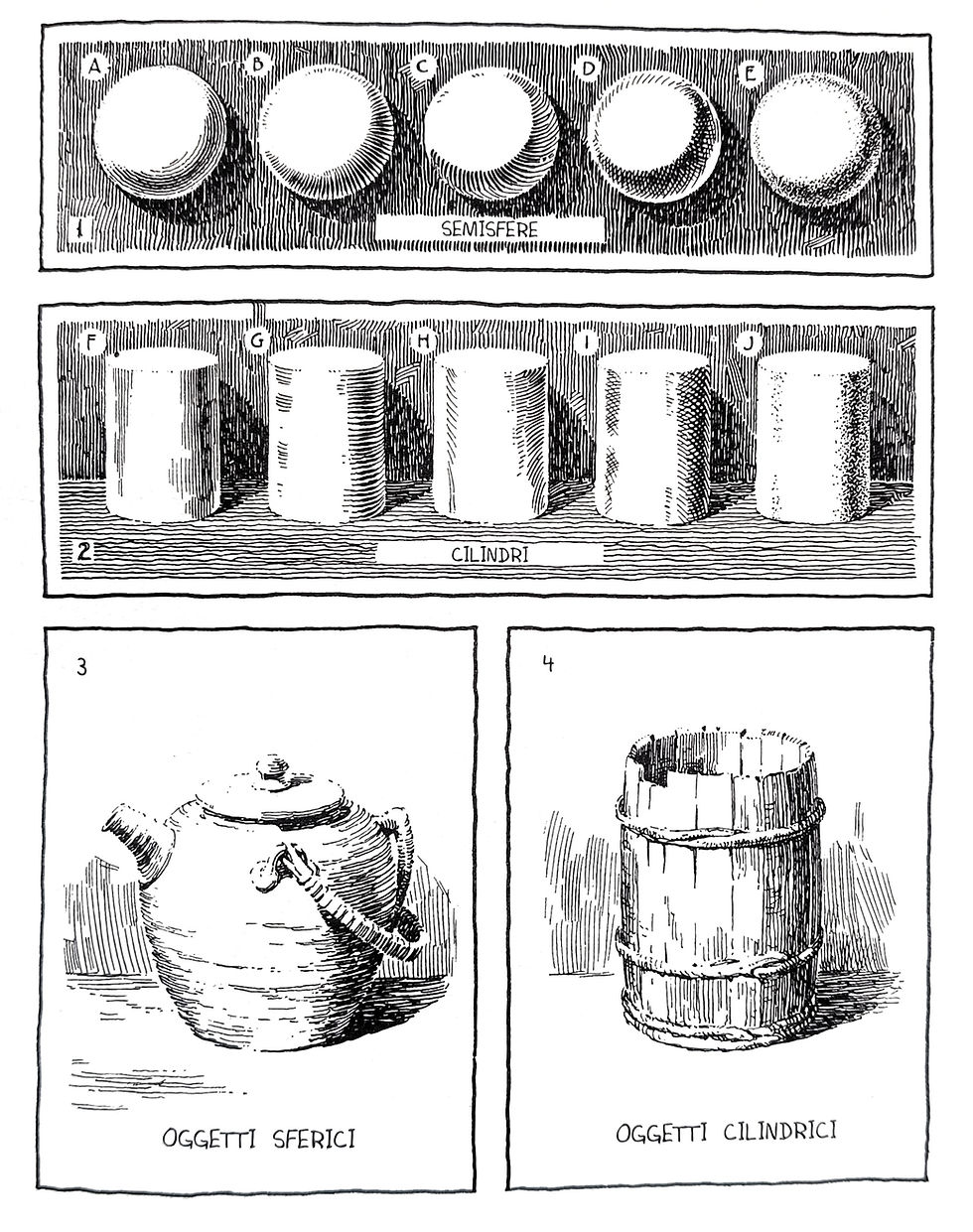 A B C D E

1 SEMISFERE

F G H I J

2 CILINDRI

3

OGGETTI SFERICI

4

OGGETTI CILINDRICI