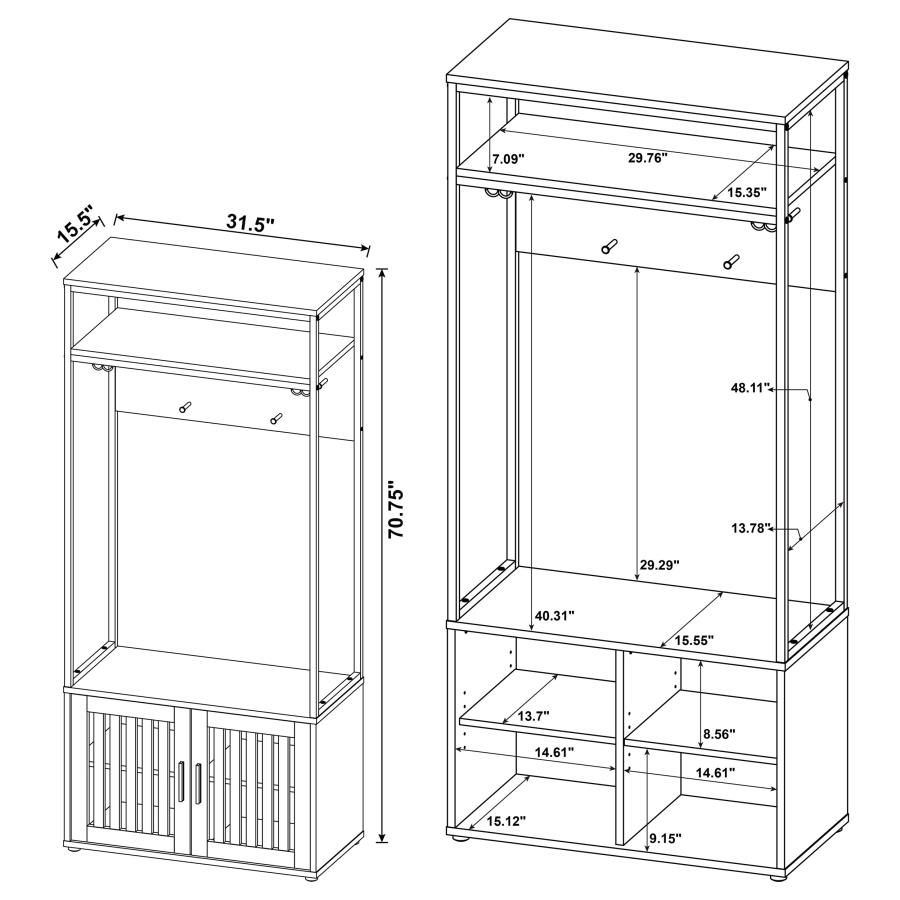 15.5"
31.5"
70.75"
7.09"
29.76"
15.35"
48.11"
13.78"
29.29"
40.31"
15.55"
13.7"
8.56"
14.61"
14.61"
15.12"
9.15"