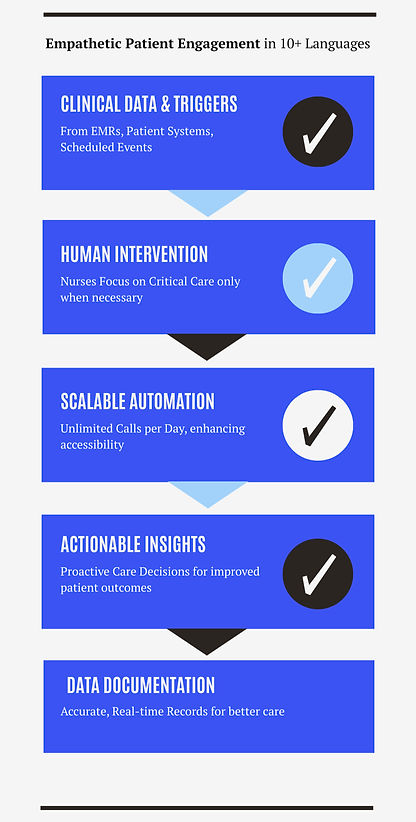 Empathetic Patient Engagement in 10+ Languages

CLINICAL DATA & TRIGGERS
From EMRs, Patient Systems, Scheduled Events

HUMAN INTERVENTION
Nurses Focus on Critical Care only when necessary

SCALABLE AUTOMATION
Unlimited Calls per Day, enhancing accessibility

ACTIONABLE INSIGHTS
Proactive Care Decisions for improved patient outcomes

DATA DOCUMENTATION
Accurate, Real-time Records for better care