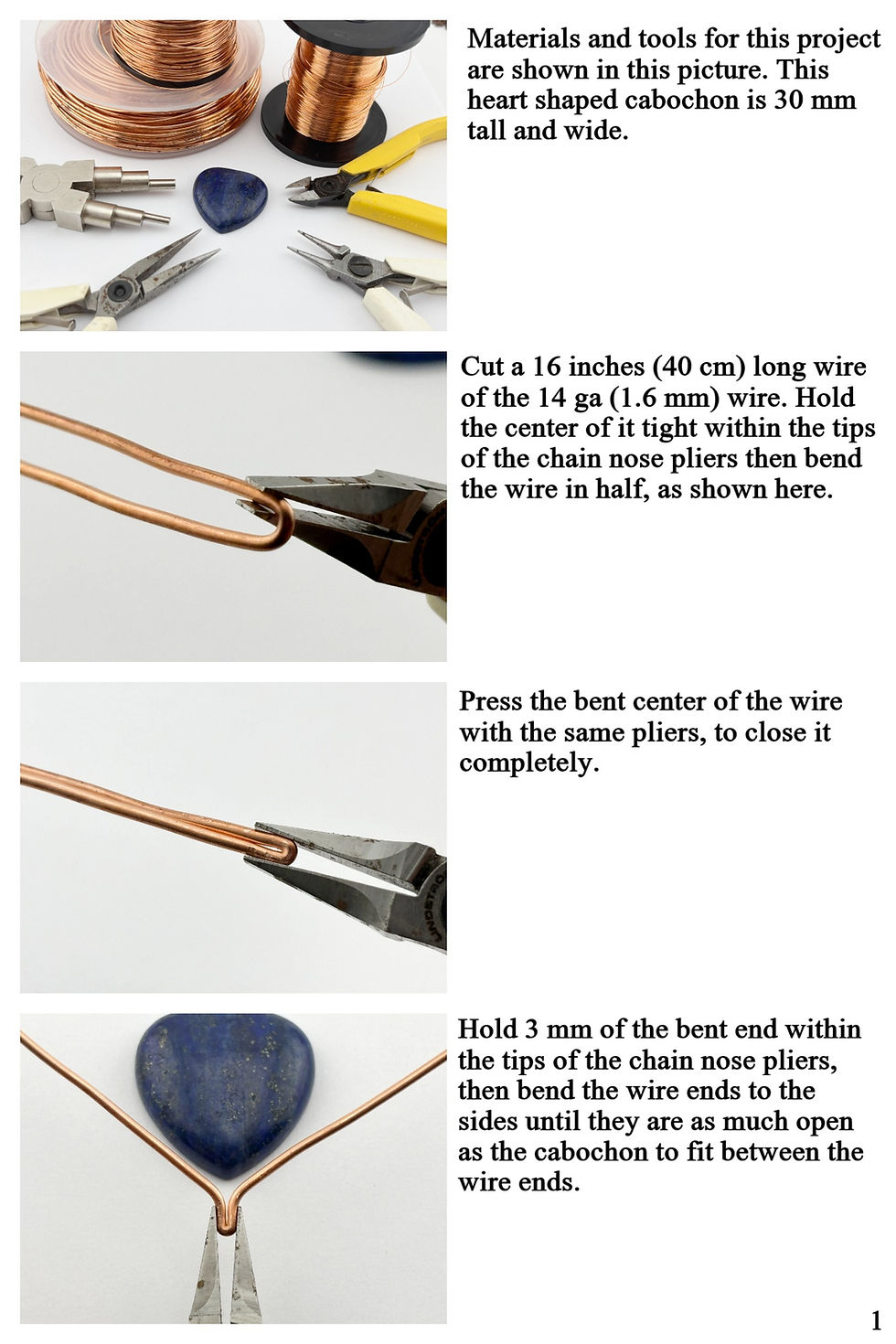 Materials and tools for this project are shown in this picture. This heart shaped cabochon is 30 mm tall and wide.

Cut a 16 inches (40 cm) long wire of the 14 ga (1.6 mm) wire. Hold the center of it tight within the tips of the chain nose pliers then bend the wire in half, as shown here.

Press the bent center of the wire with the same pliers, to close it completely.

Hold 3 mm of the bent end within the tips of the chain nose pliers, then bend the wire ends to the sides until they are as much open as the cabochon to fit between the wire ends.

1