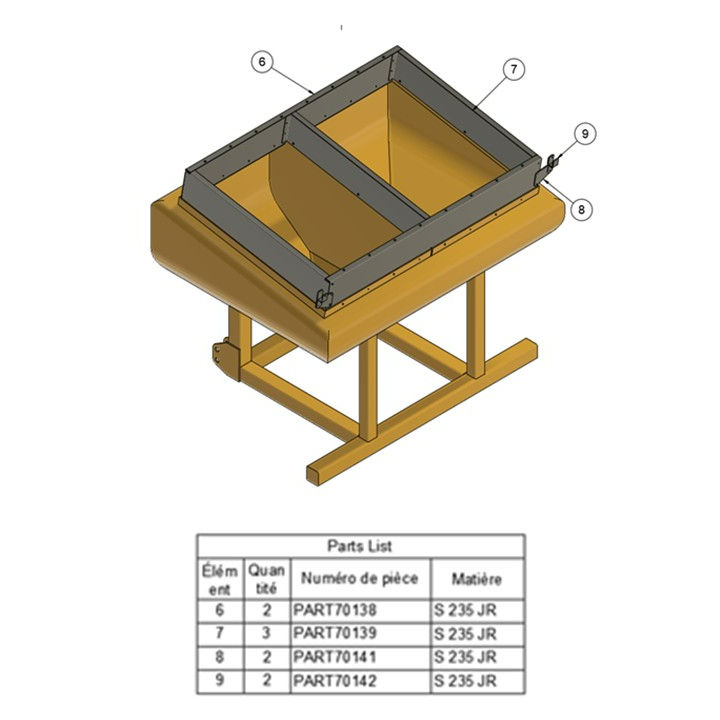 6
7
9
8

Parts List

| Élément | Quantité | Numéro de pièce | Matière |
|---|---|---|---|
| 6 | 2 | PART70138 | S 235 JR |
| 7 | 3 | PART70139 | S 235 JR |
| 8 | 2 | PART70141 | S 235 JR |
| 9 | 2 | PART70142 | S 235 JR |