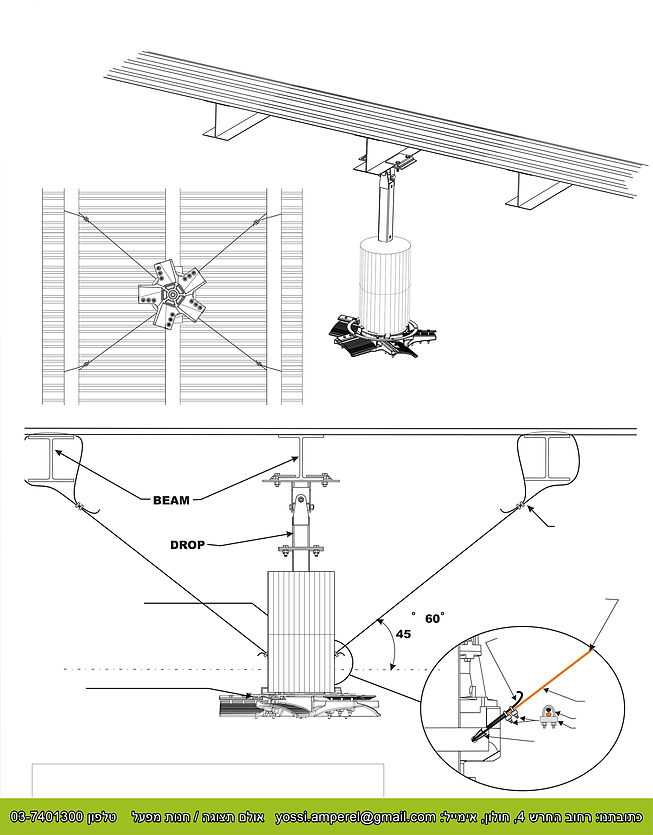 BEAM

DROP

45°

60°

כתובתנו: רחוב החרש 4, חולון, אימייל: yossi.amperel@gmail.com אולם תצוגה / חנות מפעל טלפון 03-7401300