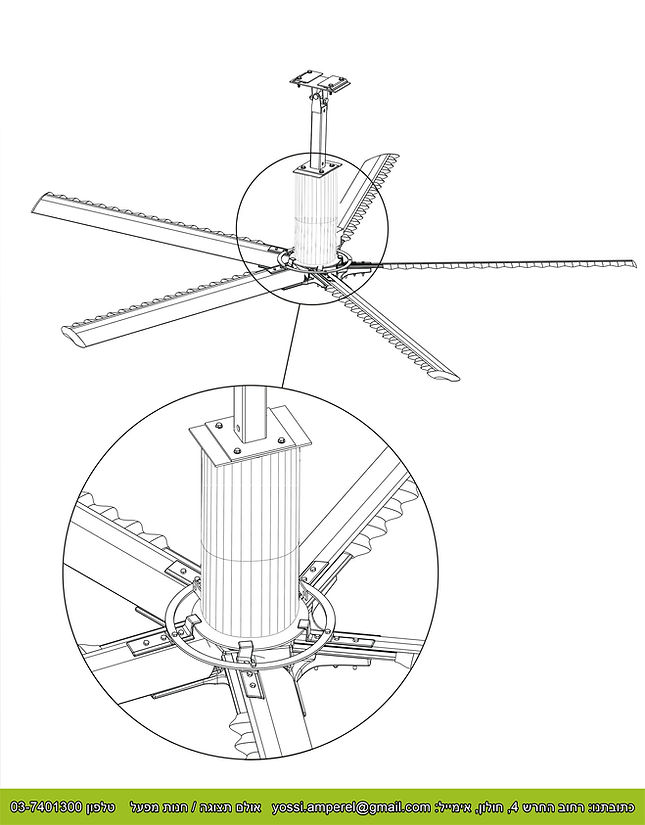 כתובתנו: רחוב החרש 4, חולון, אימייל: yossi.amperel@gmail.com אולם תצוגה / חנות מפעל טלפון 03-7401300