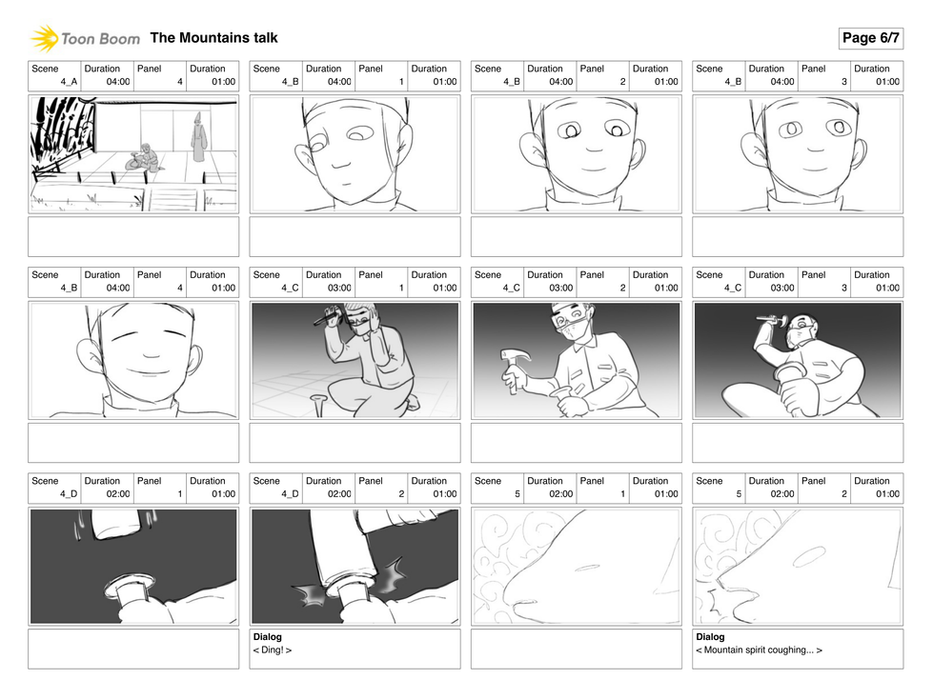 Toon Boom The Mountains talk

Page 6/7

| Scene | Duration | Panel | Duration |
|---|---|---|---|
| 4_A | 04:00 | 4 | 01:00 |

| Scene | Duration | Panel | Duration |
|---|---|---|---|
| 4_B | 04:00 | 1 | 01:00 |

| Scene | Duration | Panel | Duration |
|---|---|---|---|
| 4_B | 04:00 | 2 | 01:00 |

| Scene | Duration | Panel | Duration |
|---|---|---|---|
| 4_B | 04:00 | 3 | 01:00 |

| Scene | Duration | Panel | Duration |
|---|---|---|---|
| 4_B | 04:00 | 4 | 01:00 |

| Scene | Duration | Panel | Duration |
|---|---|---|---|
| 4_C | 03:00 | 1 | 01:00 |

| Scene | Duration | Panel | Duration |
|---|---|---|---|
| 4_C | 03:00 | 2 | 01:00 |

| Scene | Duration | Panel | Duration |
|---|---|---|---|
| 4_C | 03:00 | 3 | 01:00 |

| Scene | Duration | Panel | Duration |
|---|---|---|---|
| 4_D | 02:00 | 1 | 01:00 |

| Scene | Duration | Panel | Duration |
|---|---|---|---|
| 4_D | 02:00 | 2 | 01:00 |

Dialog
< Ding! >

| Scene | Duration | Panel | Duration |
|---|---|---|---|
| 5 | 02:00 | 1 | 01:00 |

| Scene | Duration | Panel | Duration |
|---|---|---|---|
| 5 | 02:00 | 2 | 01:00 |

Dialog
< Mountain spirit coughing... >