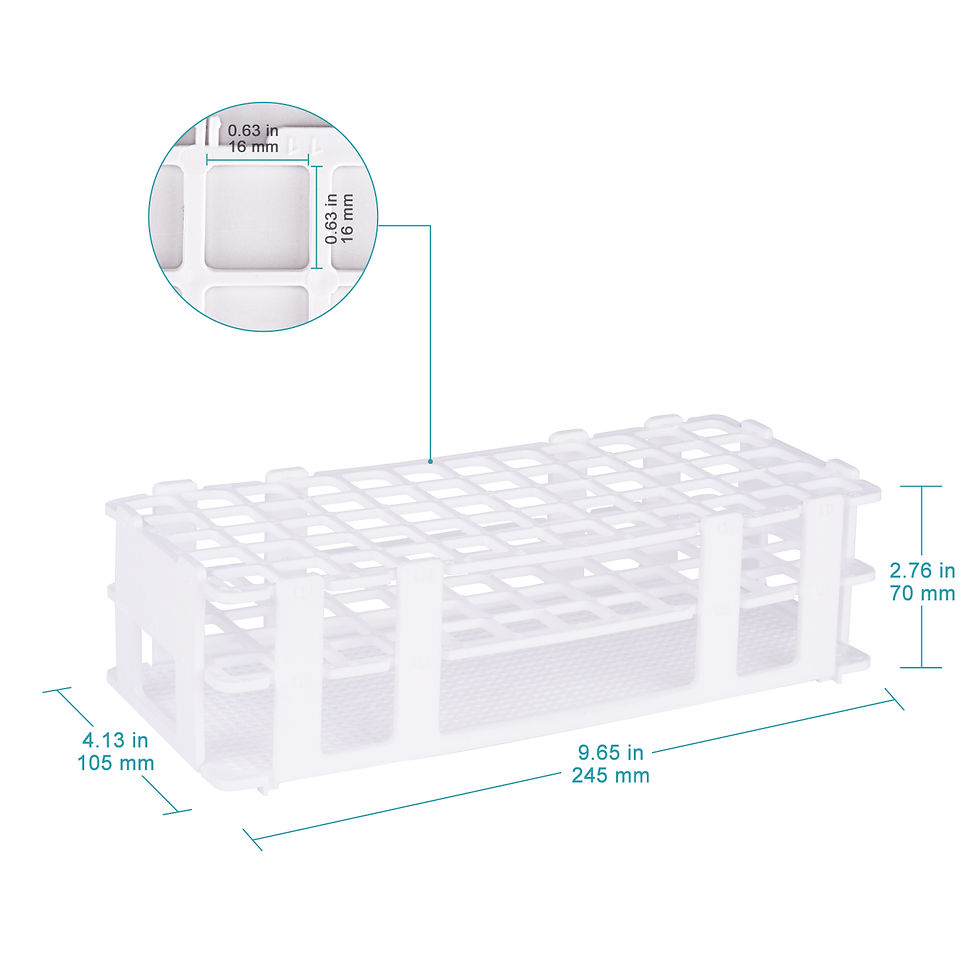 0.63 in
16 mm

0.63 in
16 mm

2.76 in
70 mm

4.13 in
105 mm

9.65 in
245 mm