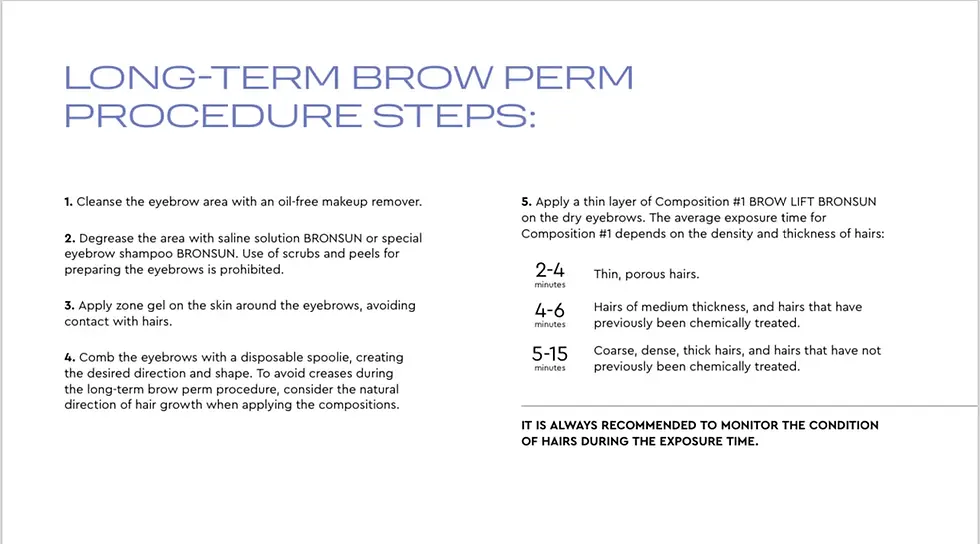 LONG-TERM BROW PERM PROCEDURE STEPS:

1. Cleanse the eyebrow area with an oil-free makeup remover.

2. Degrease the area with saline solution BRONSUN or special eyebrow shampoo BRONSUN. Use of scrubs and peels for preparing the eyebrows is prohibited.

3. Apply zone gel on the skin around the eyebrows, avoiding contact with hairs.

4. Comb the eyebrows with a disposable spoolie, creating the desired direction and shape. To avoid creases during the long-term brow perm procedure, consider the natural direction of hair growth when applying the compositions.

5. Apply a thin layer of Composition #1 BROW LIFT BRONSUN on the dry eyebrows. The average exposure time for Composition #1 depends on the density and thickness of hairs:

2-4 minutes Thin, porous hairs.

4-6 minutes Hairs of medium thickness, and hairs that have previously been chemically treated.

5-15 minutes Coarse, dense, thick hairs, and hairs that have not previously been chemically treated.

IT IS ALWAYS RECOMMENDED TO MONITOR THE CONDITION OF HAIRS DURING THE EXPOSURE TIME.