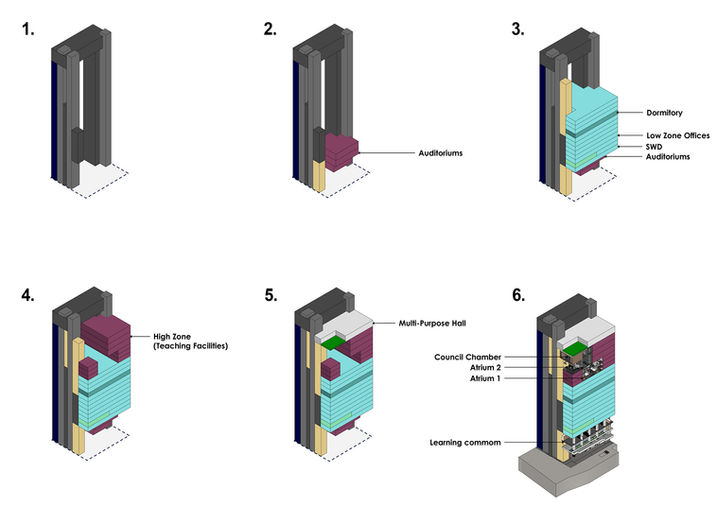 1.

2.

Auditoriums

3.

Dormitory

Low Zone Offices

SWD

Auditoriums

4.

High Zone (Teaching Facilities)

5.

Multi-Purpose Hall

6.

Council Chamber

Atrium 2

Atrium 1

Learning commom