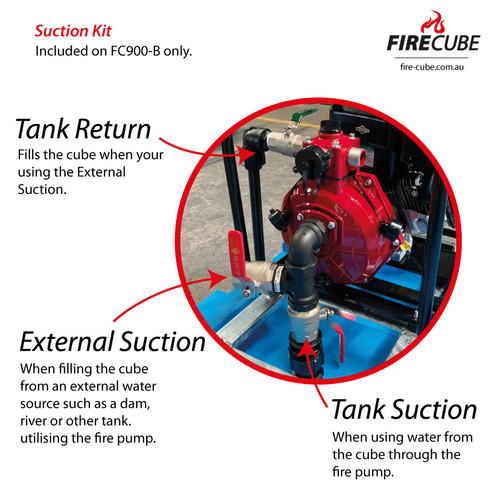 Suction Kit
Included on FC900-B only.

FIRECUBE
fire-cube.com.au

Tank Return
Fills the cube when your using the External Suction.

External Suction
When filling the cube from an external water source such as a dam, river or other tank. utilising the fire pump.

Tank Suction
When using water from the cube through the fire pump.