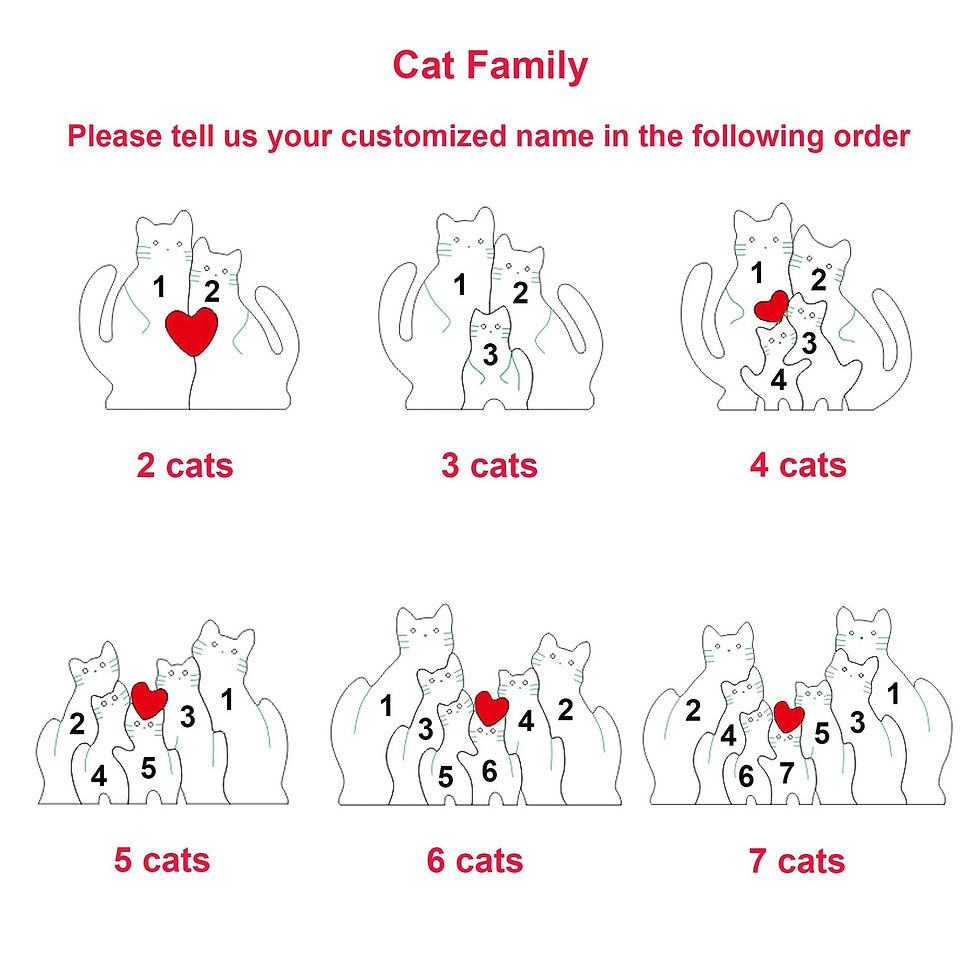 Cat Family

Please tell us your customized name in the following order

1 2

2 cats

1 2 3

3 cats

1 2 3 4

4 cats

2 3 1 4 5

5 cats

1 3 4 2 5 6

6 cats

2 4 5 3 1 6 7

7 cats