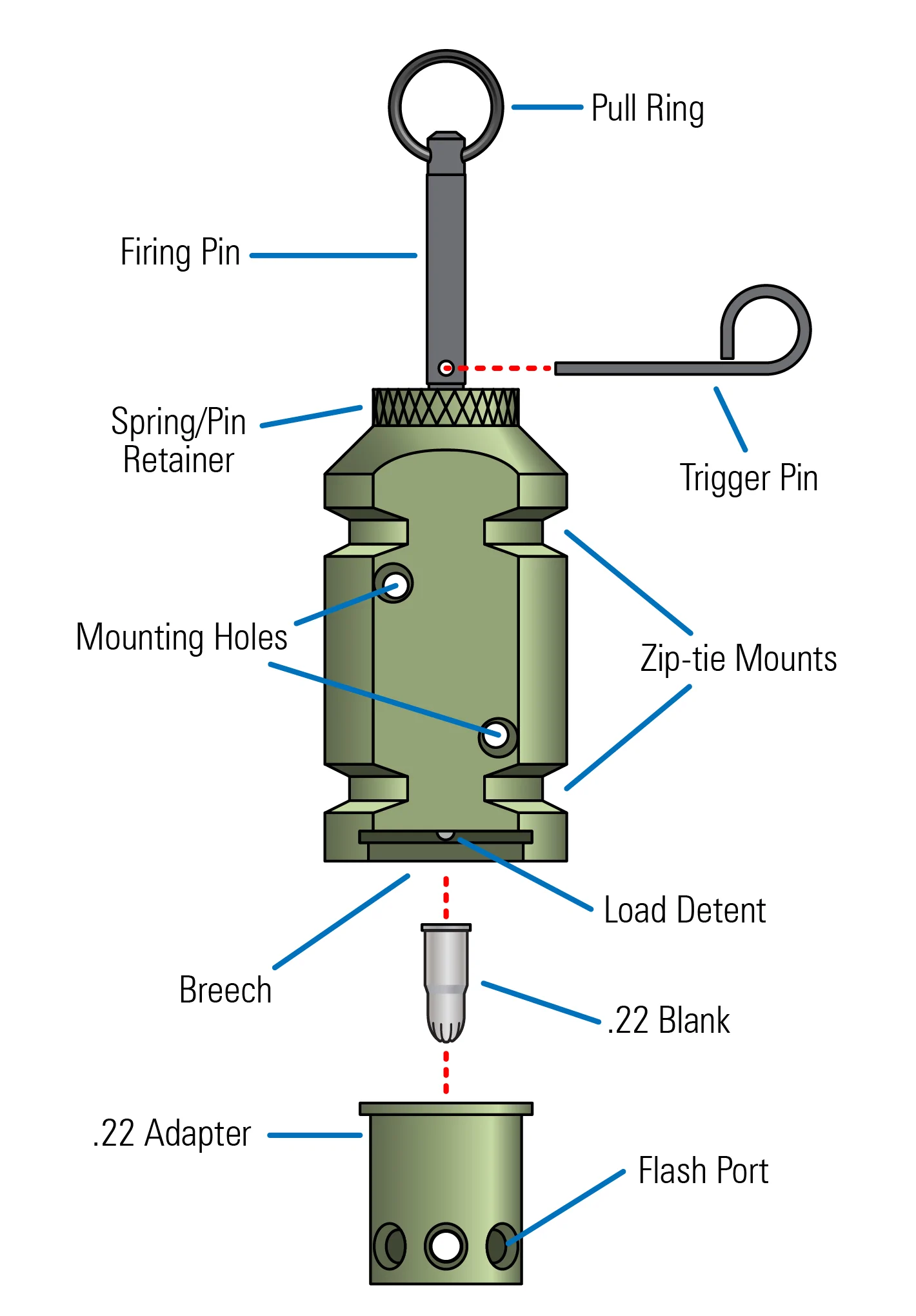 Pull Ring

Firing Pin

Spring/Pin Retainer

Trigger Pin

Mounting Holes

Zip-tie Mounts

Load Detent

Breech

.22 Blank

.22 Adapter

Flash Port