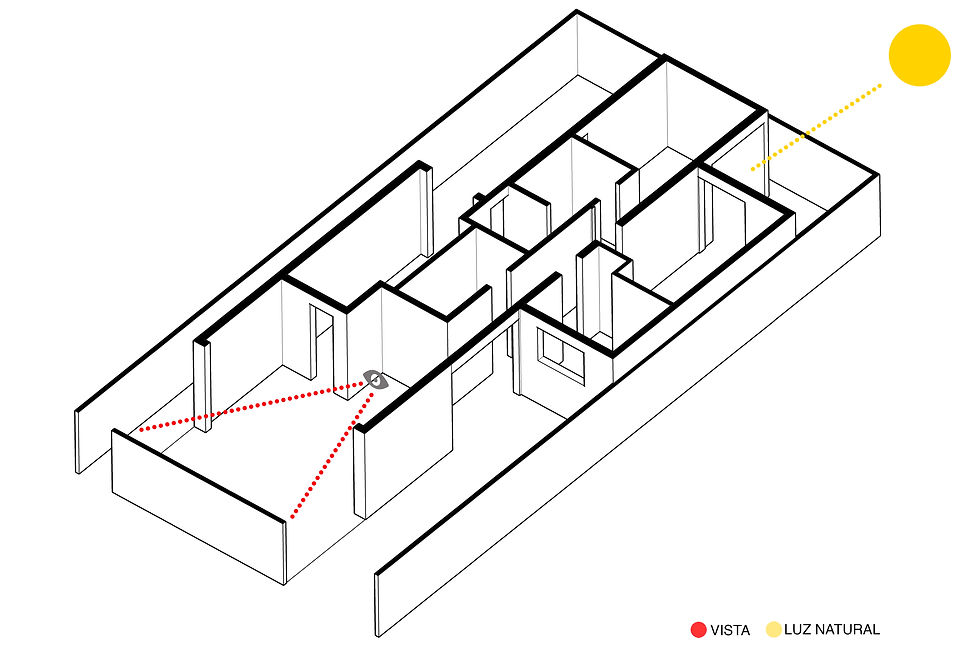 VISTA
LUZ NATURAL