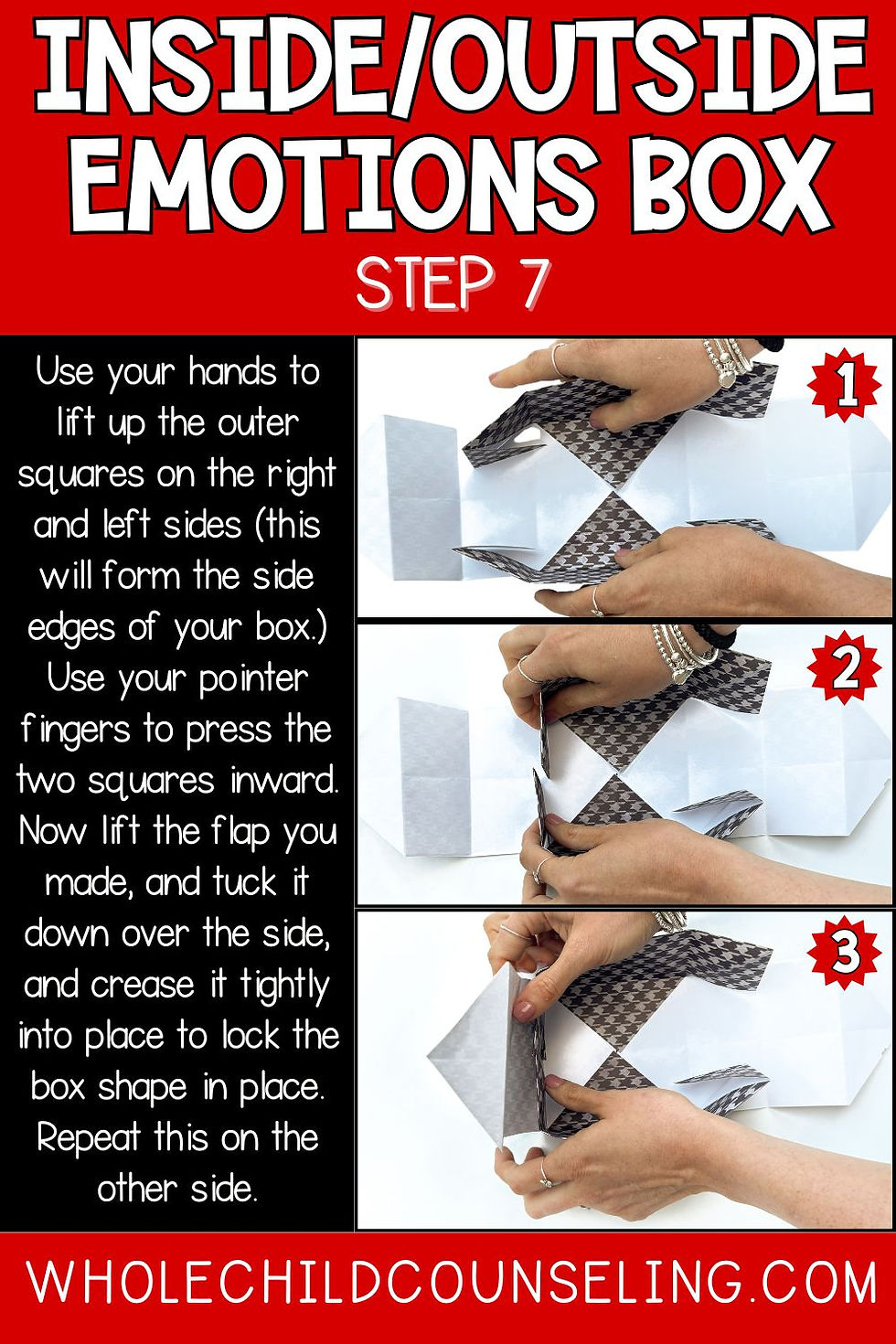 INSIDE/OUTSIDE EMOTIONS BOX

STEP 7

Use your hands to lift up the outer squares on the right and left sides (this will form the side edges of your box.) Use your pointer fingers to press the two squares inward. Now lift the flap you made, and tuck it down over the side, and crease it tightly into place to lock the box shape in place. Repeat this on the other side.

1

2

3

WHOLECHILDCOUNSELING.COM